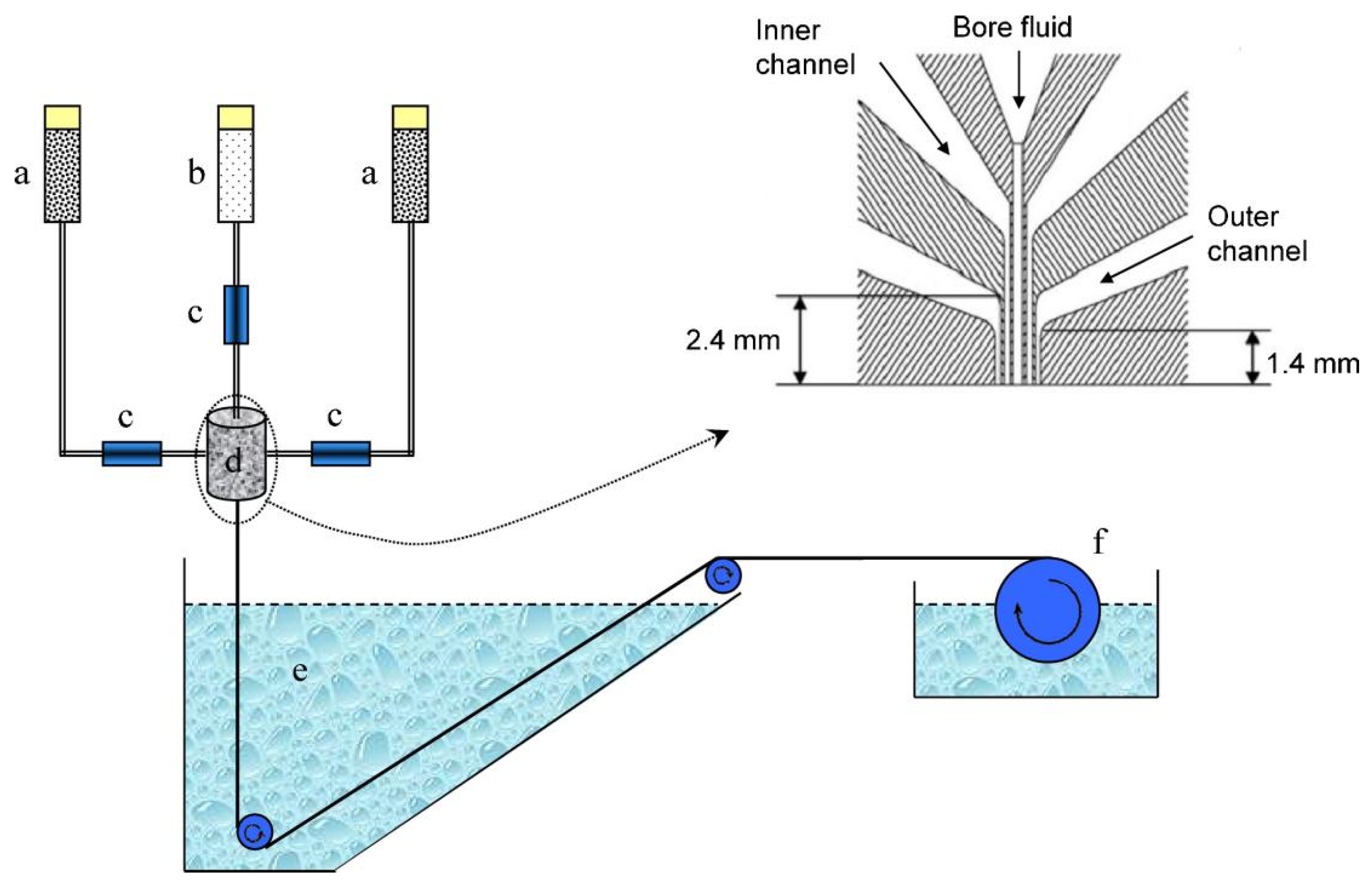 Inner channel

Bore fluid

Outer channel

2.4 mm

1.4 mm

a

b

a

c

c

c

d

e

f