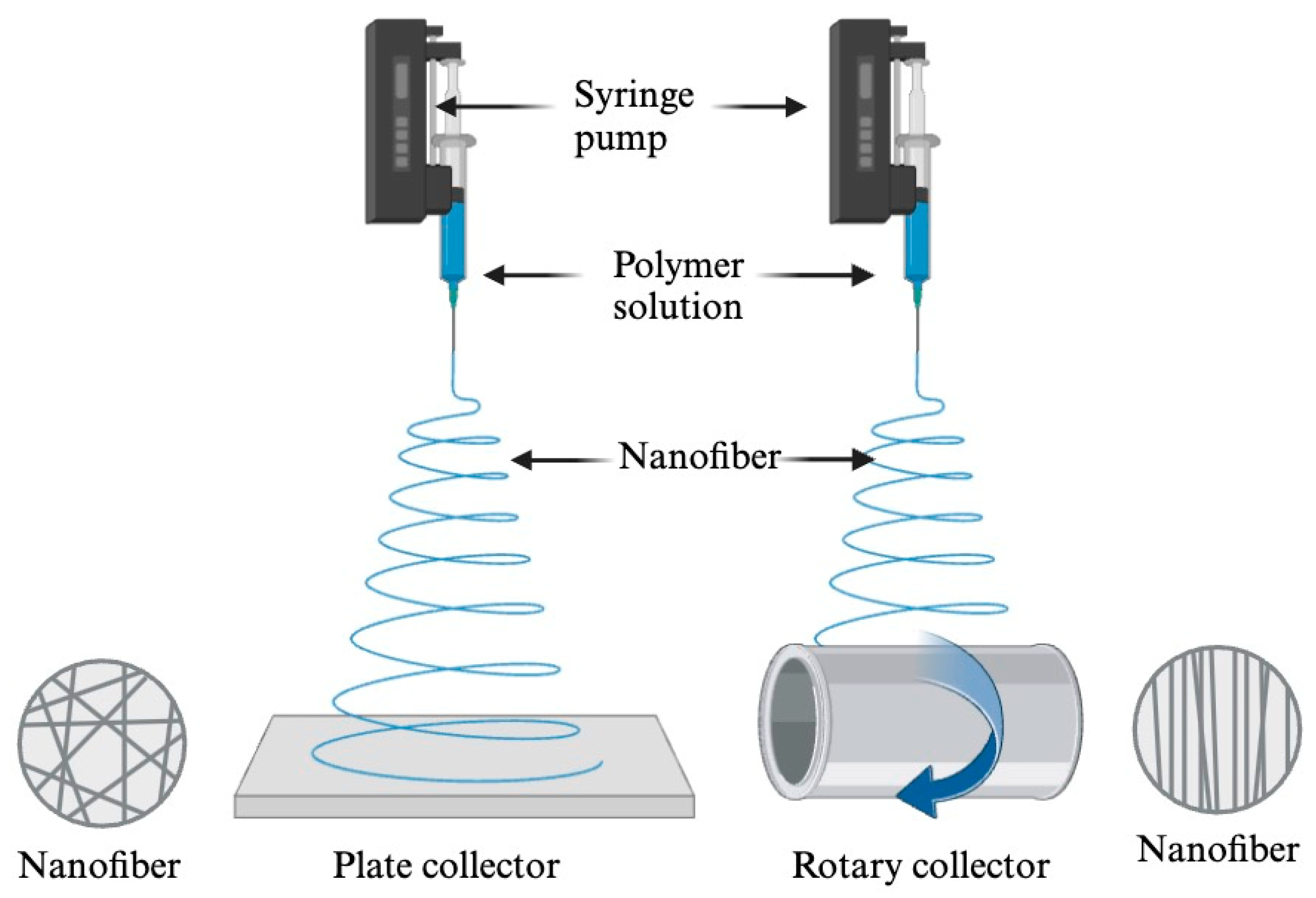 Syringe pump

Polymer solution

Nanofiber

Nanofiber

Plate collector

Rotary collector

Nanofiber