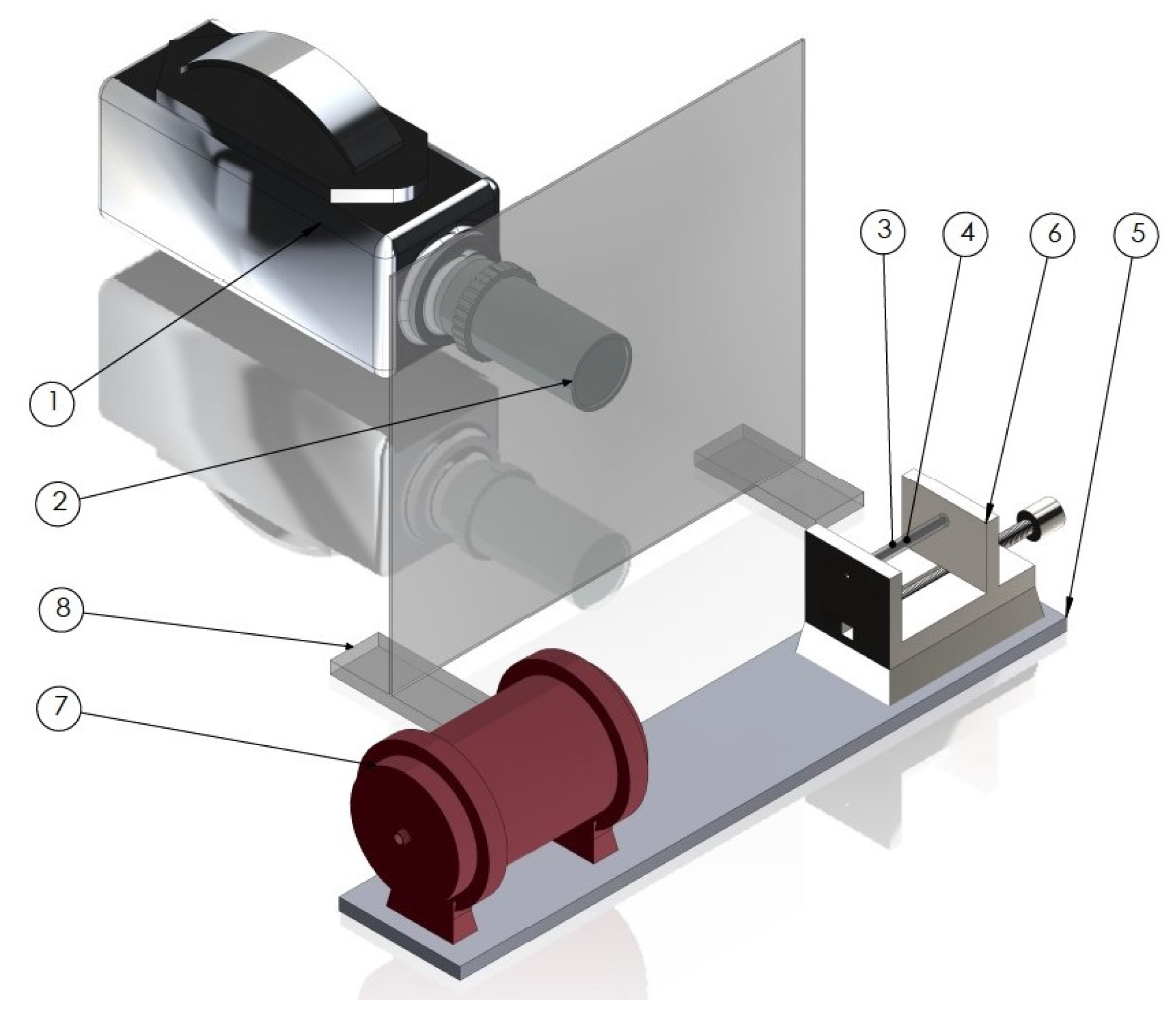 3
4
6
5
1
2
8
7