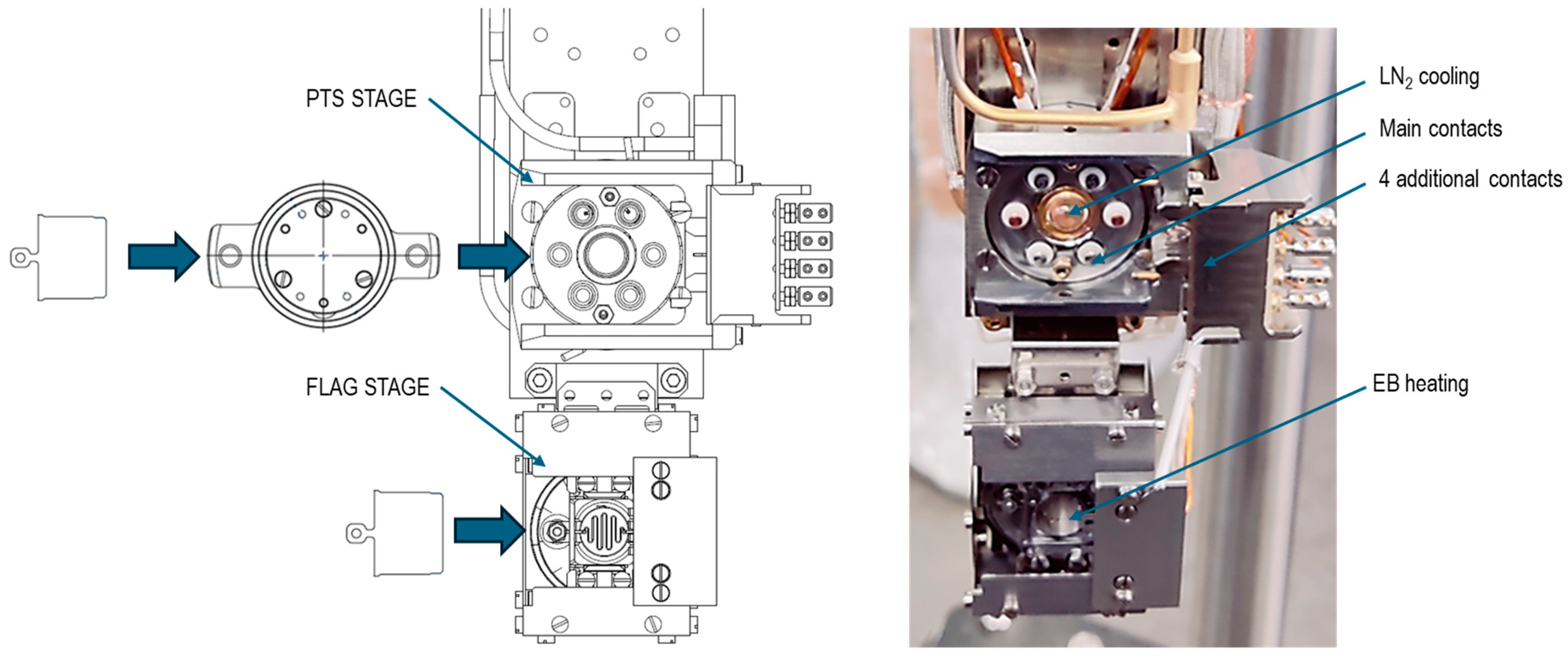 PTS STAGE

FLAG STAGE

$LN_2$ cooling

Main contacts

4 additional contacts

EB heating