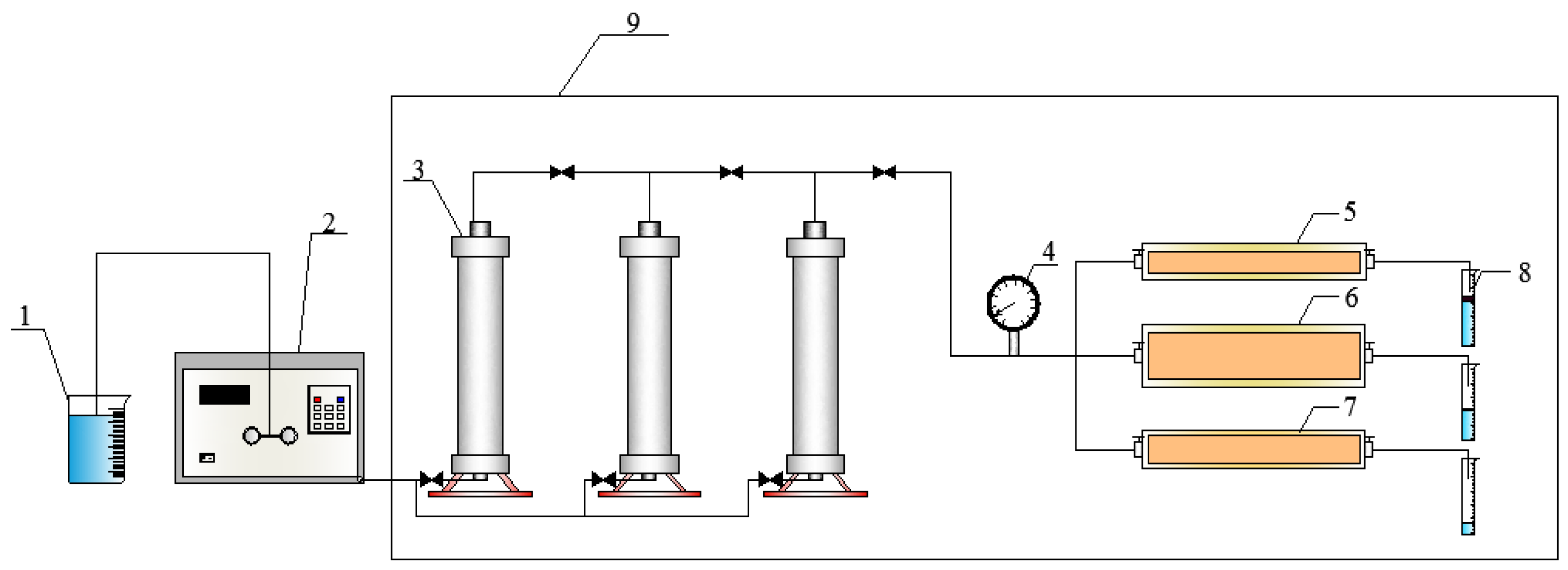 9
3
2
1
4
5
6
7
8