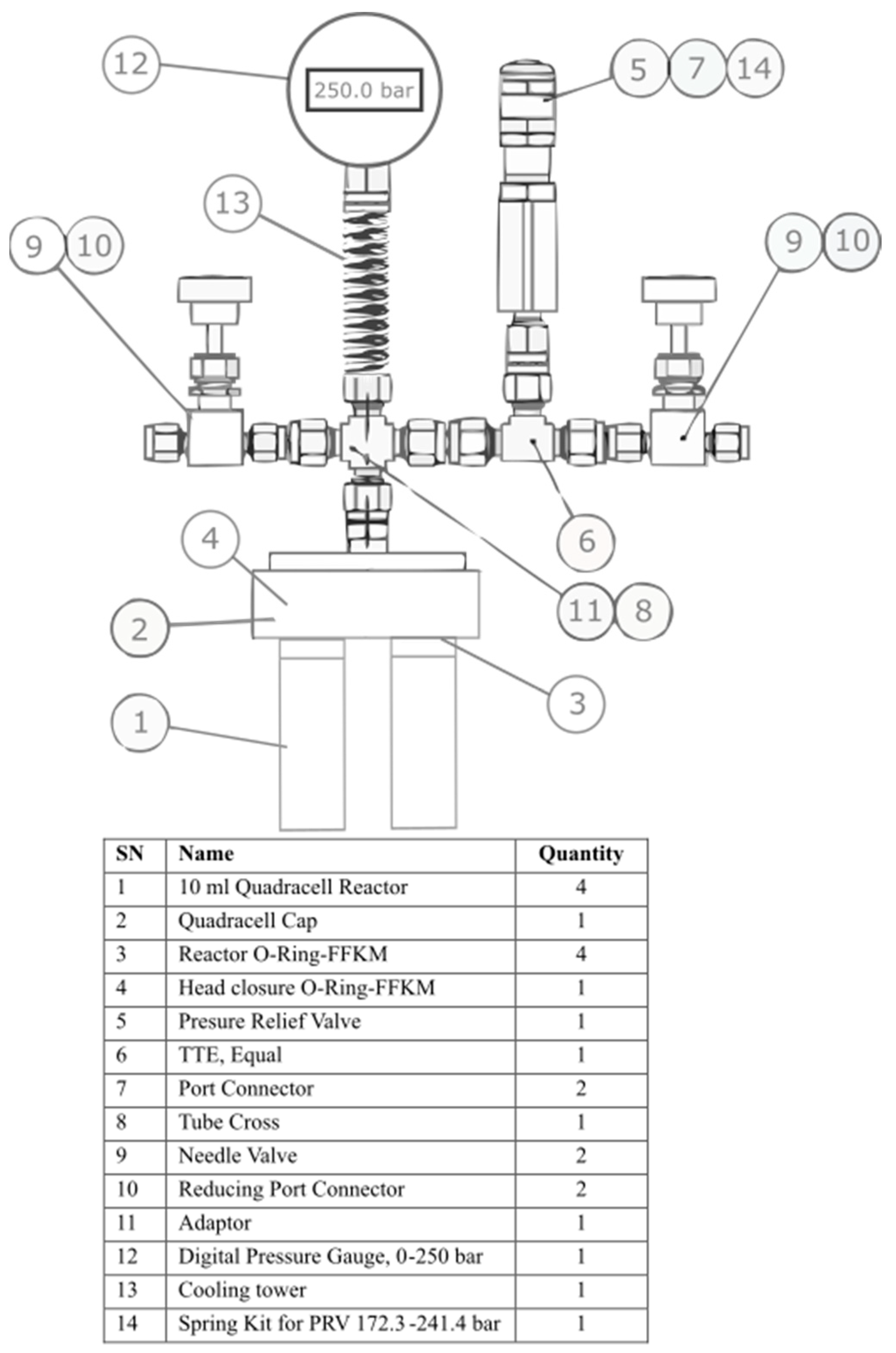 12
250.0 bar
5 7 14
13
9 10
9 10
6
4
11 8
2
3
1

| SN | Name | Quantity |
|---|---|---|
| 1 | 10 ml Quadracell Reactor | 4 |
| 2 | Quadracell Cap | 1 |
| 3 | Reactor O-Ring-FFKM | 4 |
| 4 | Head closure O-Ring-FFKM | 1 |
| 5 | Presure Relief Valve | 1 |
| 6 | TTE, Equal | 1 |
| 7 | Port Connector | 2 |
| 8 | Tube Cross | 1 |
| 9 | Needle Valve | 2 |
| 10 | Reducing Port Connector | 2 |
| 11 | Adaptor | 1 |
| 12 | Digital Pressure Gauge, 0-250 bar | 1 |
| 13 | Cooling tower | 1 |
| 14 | Spring Kit for PRV 172.3 -241.4 bar | 1 |