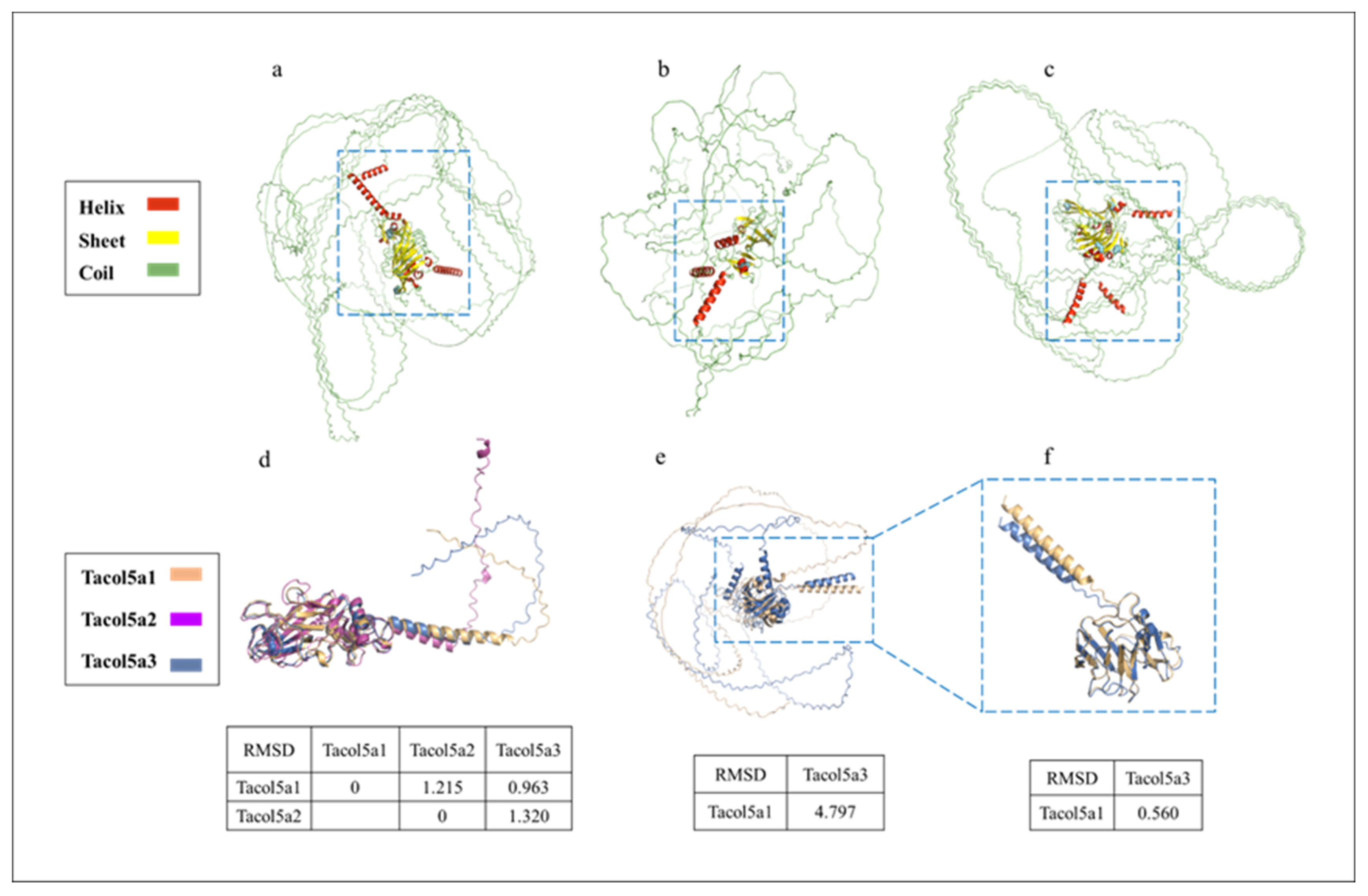 a

b

c

Helix
Sheet
Coil

d

e

f

Tacol5a1
Tacol5a2
Tacol5a3

| RMSD | Tacol5a1 | Tacol5a2 | Tacol5a3 |
|---|---|---|---|
| Tacol5a1 | 0 | 1.215 | 0.963 |
| Tacol5a2 | | 0 | 1.320 |

| RMSD | Tacol5a3 |
|---|---|
| Tacol5a1 | 4.797 |

| RMSD | Tacol5a3 |
|---|---|
| Tacol5a1 | 0.560 |