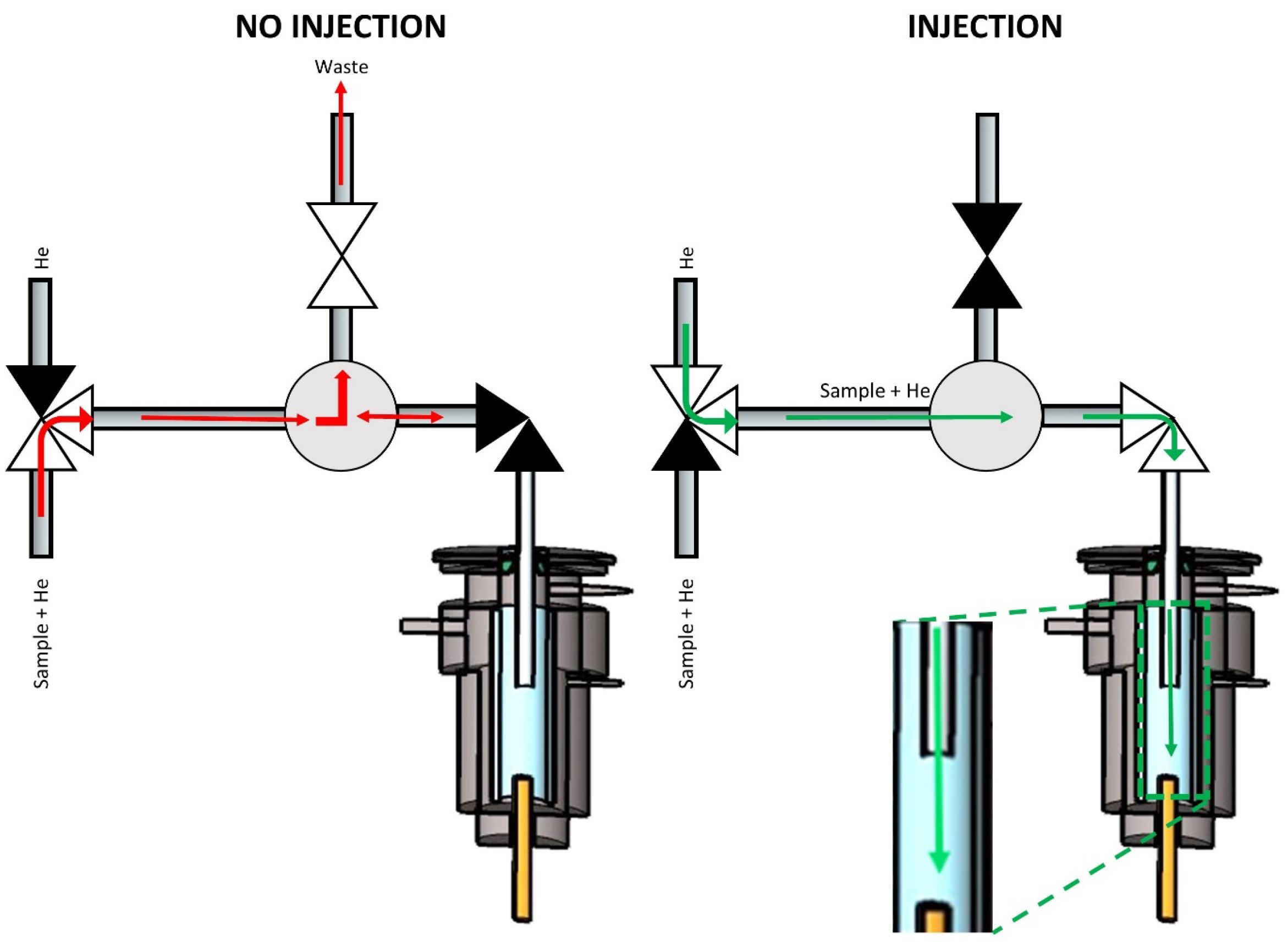 NO INJECTION

Waste

He

Sample + He

INJECTION

He

Sample + He

Sample + He