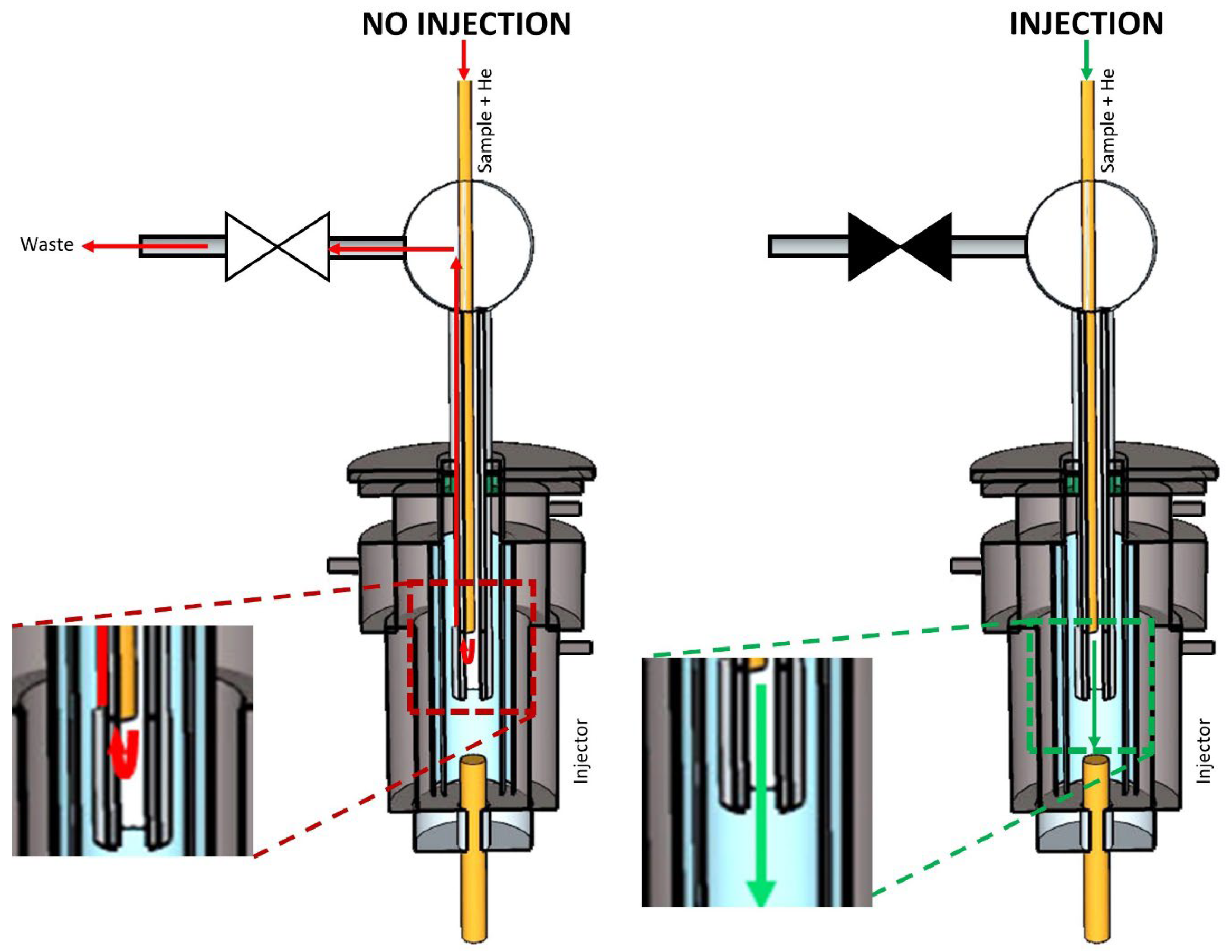 NO INJECTION

Sample + He

Waste

Injector

INJECTION

Sample + He

Injector