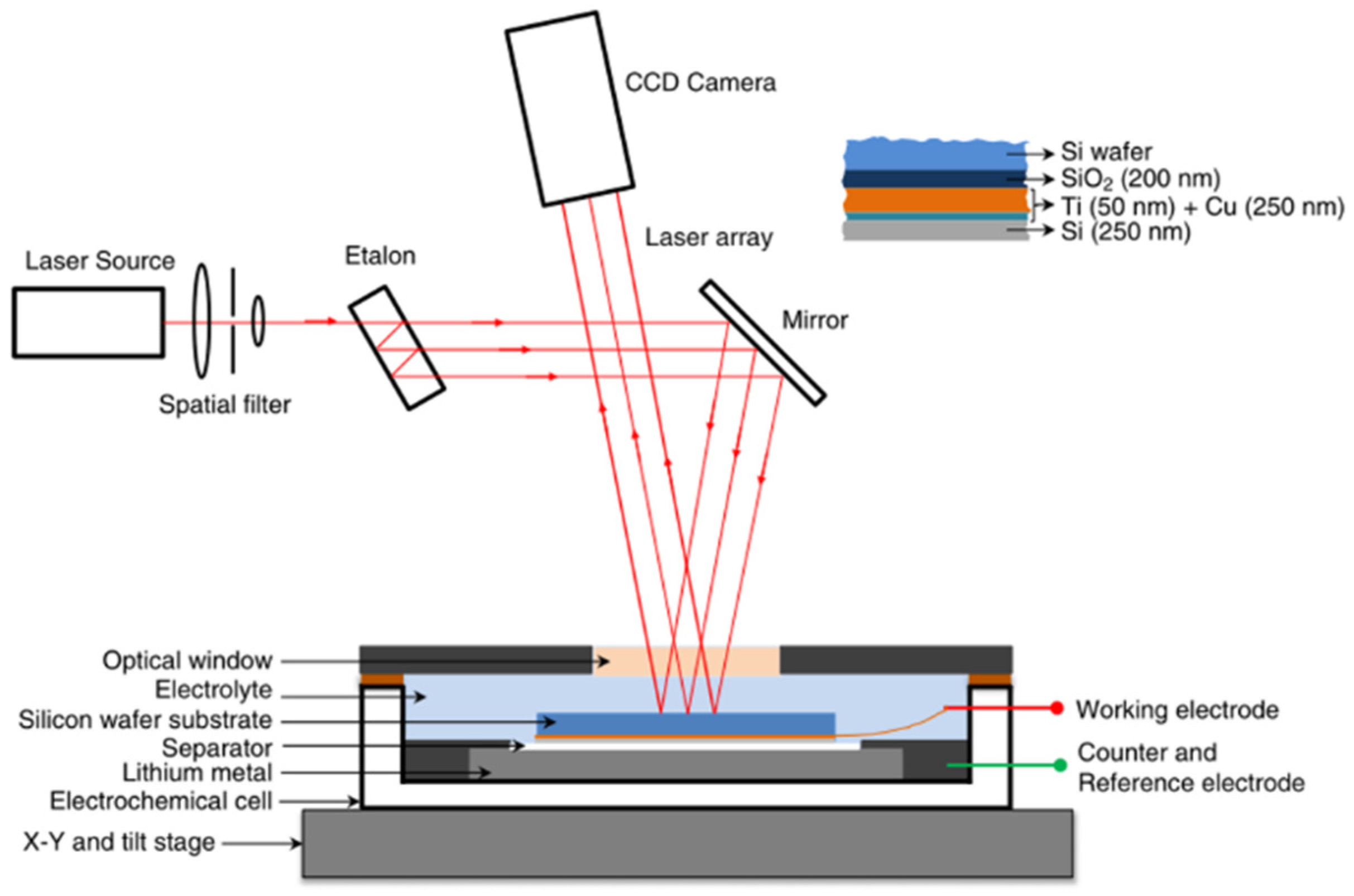 CCD Camera

Si wafer
$SiO_2$ (200 nm)
Ti (50 nm) + Cu (250 nm)
Si (250 nm)

Laser array

Laser Source

Etalon

Mirror

Spatial filter

Optical window
Electrolyte
Silicon wafer substrate
Separator
Lithium metal
Electrochemical cell
X-Y and tilt stage

Working electrode

Counter and Reference electrode