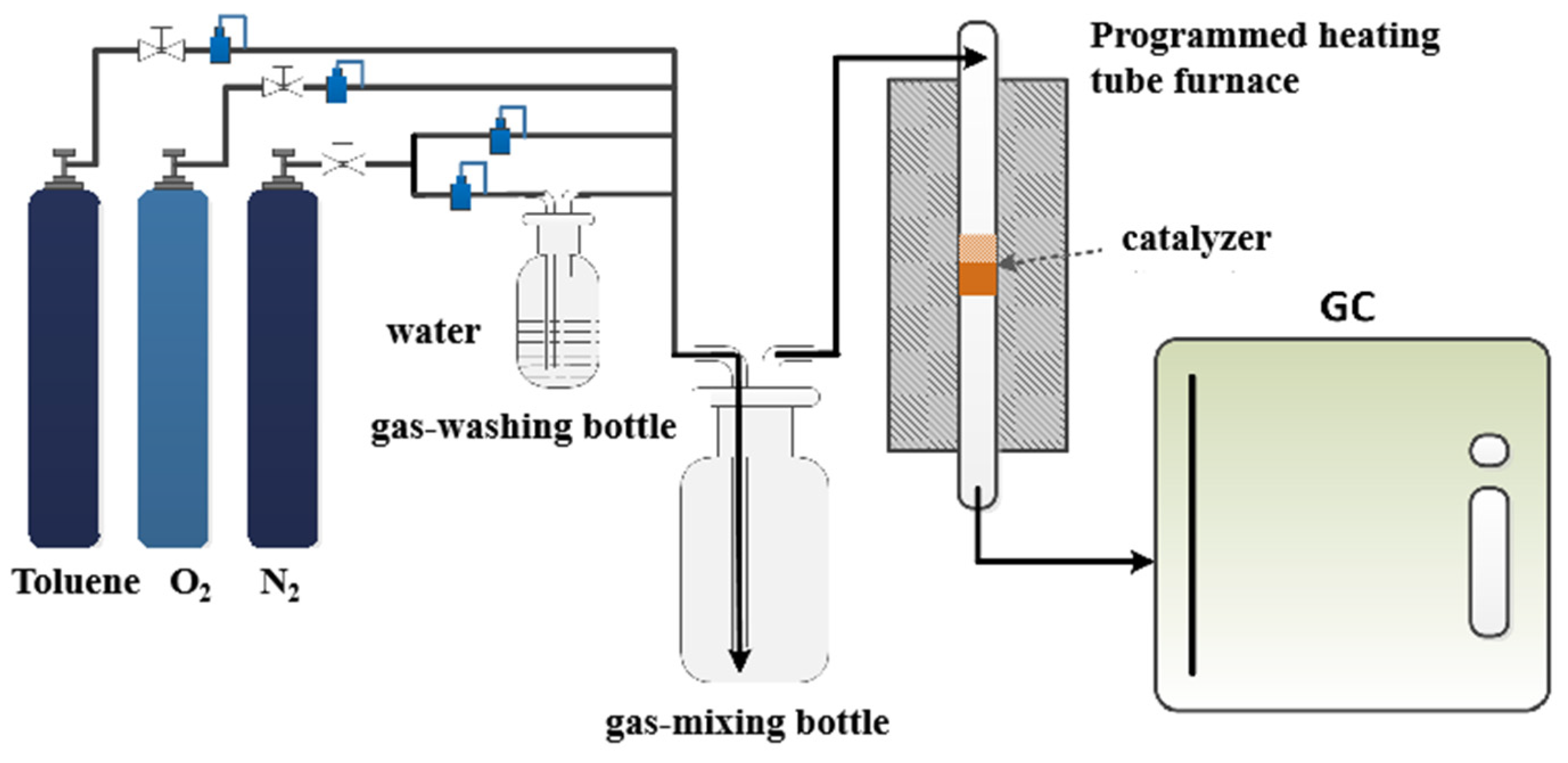 Programmed heating tube furnace

catalyzer

GC

water

gas-washing bottle

Toluene $O_2$ $N_2$

gas-mixing bottle