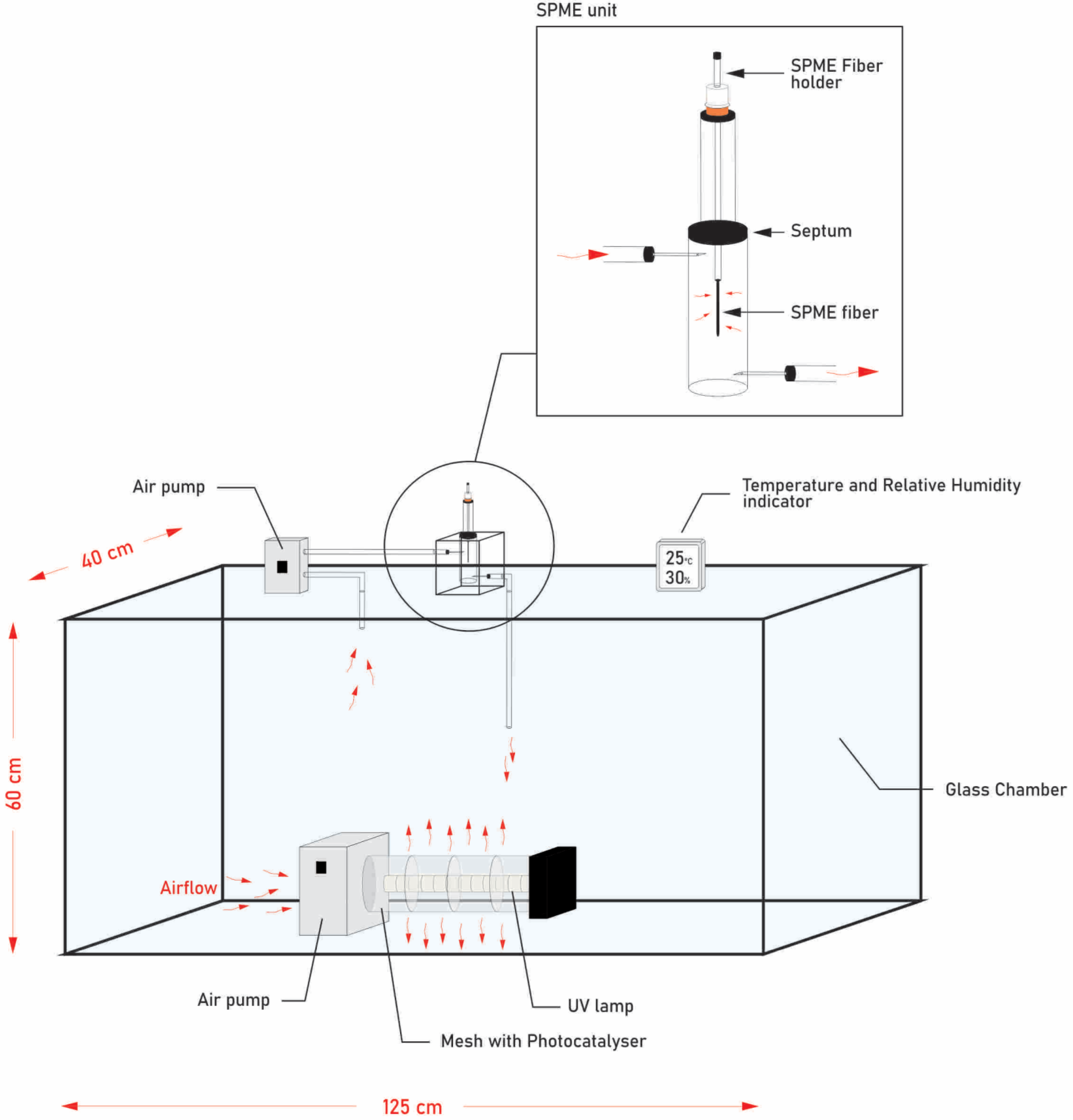 SPME unit

SPME Fiber holder

Septum

SPME fiber

Air pump

Temperature and Relative Humidity indicator

25°C
30%

40 cm

60 cm

Glass Chamber

Airflow

Air pump

UV lamp

Mesh with Photocatalyser

125 cm