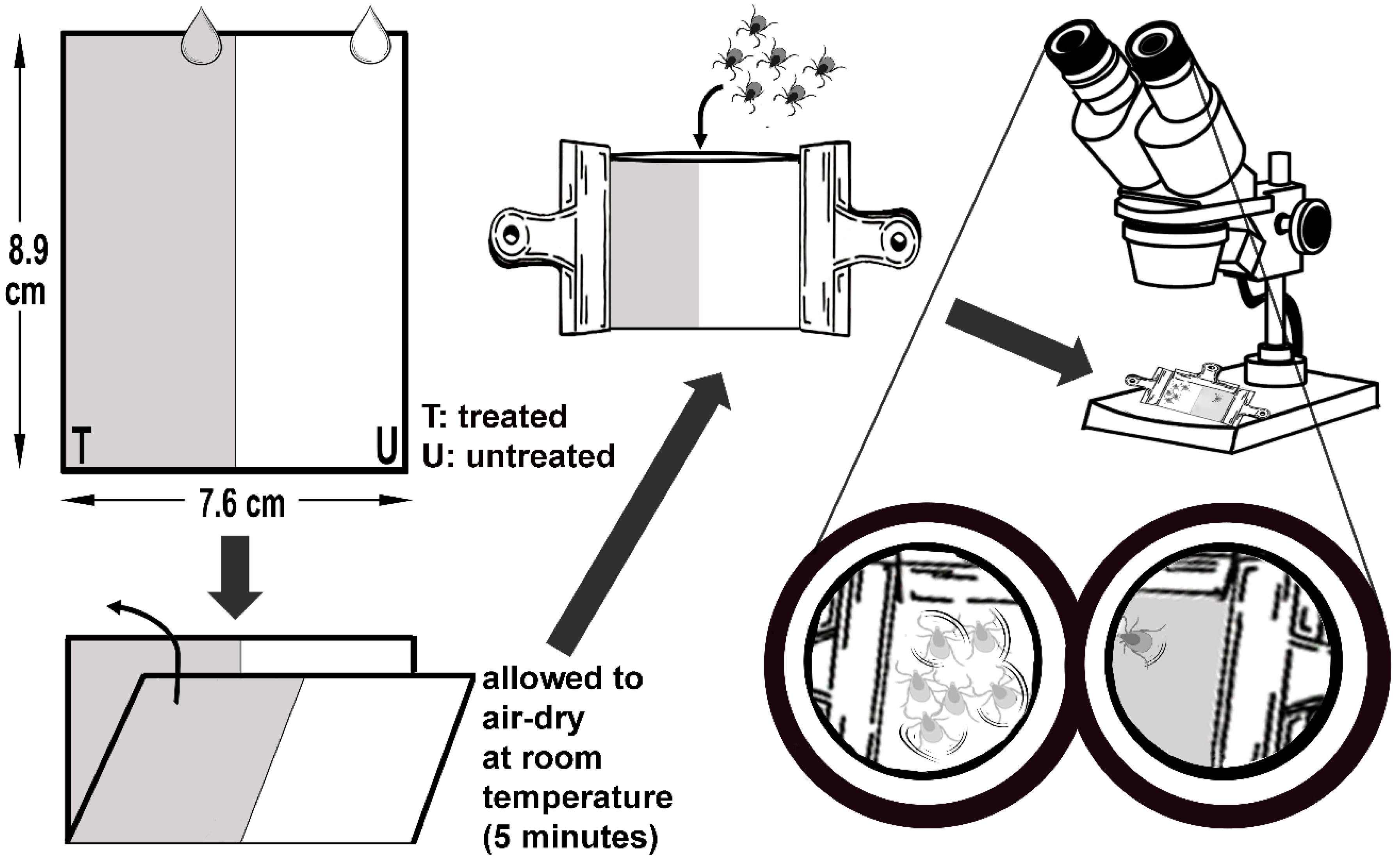 8.9 cm

T

U

T: treated
U: untreated

7.6 cm

allowed to air-dry at room temperature (5 minutes)