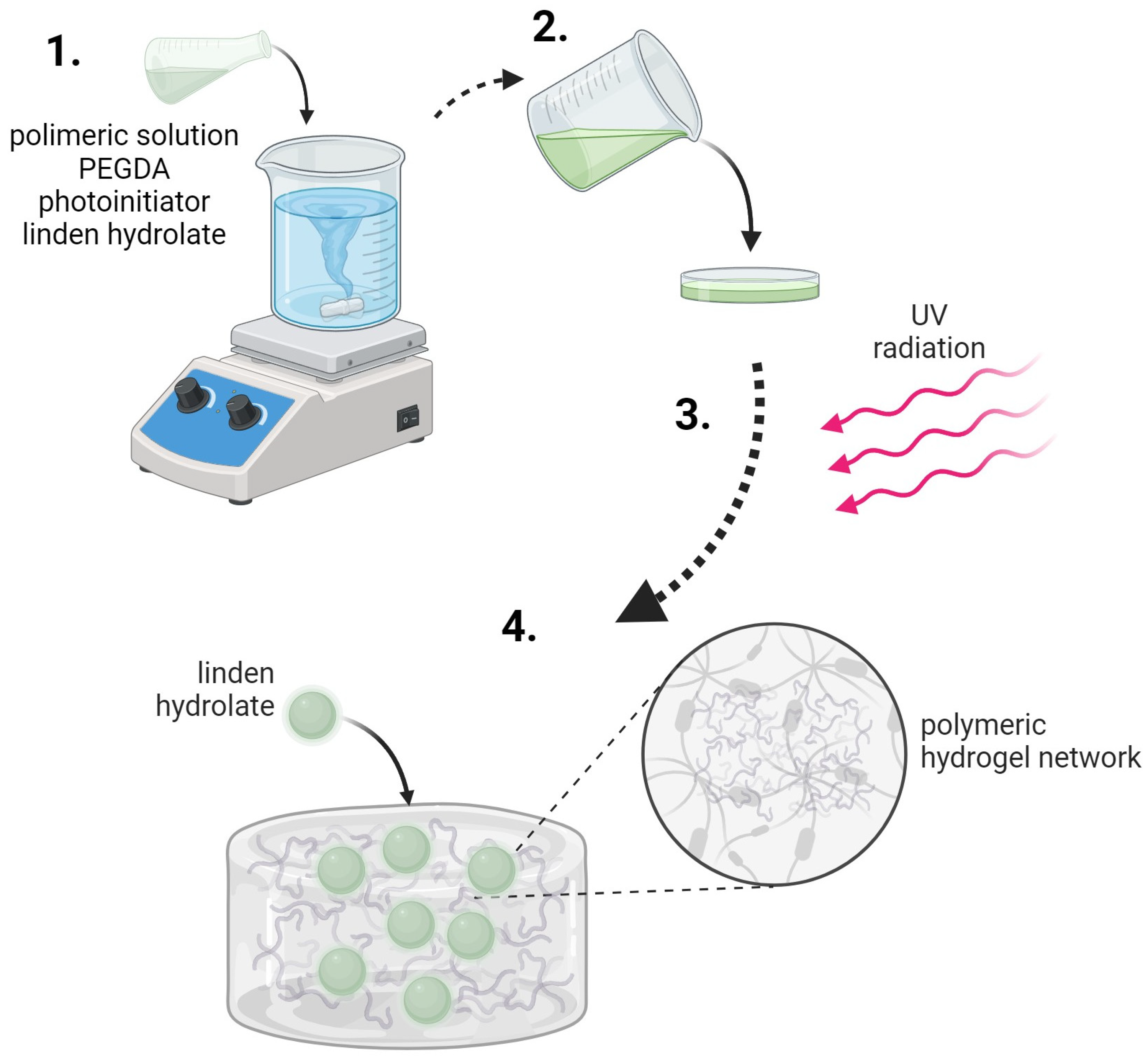 1.

polimeric solution
PEGDA
photoinitiator
linden hydrolate

2.

UV
radiation

3.

4.

linden
hydrolate

polymeric
hydrogel network