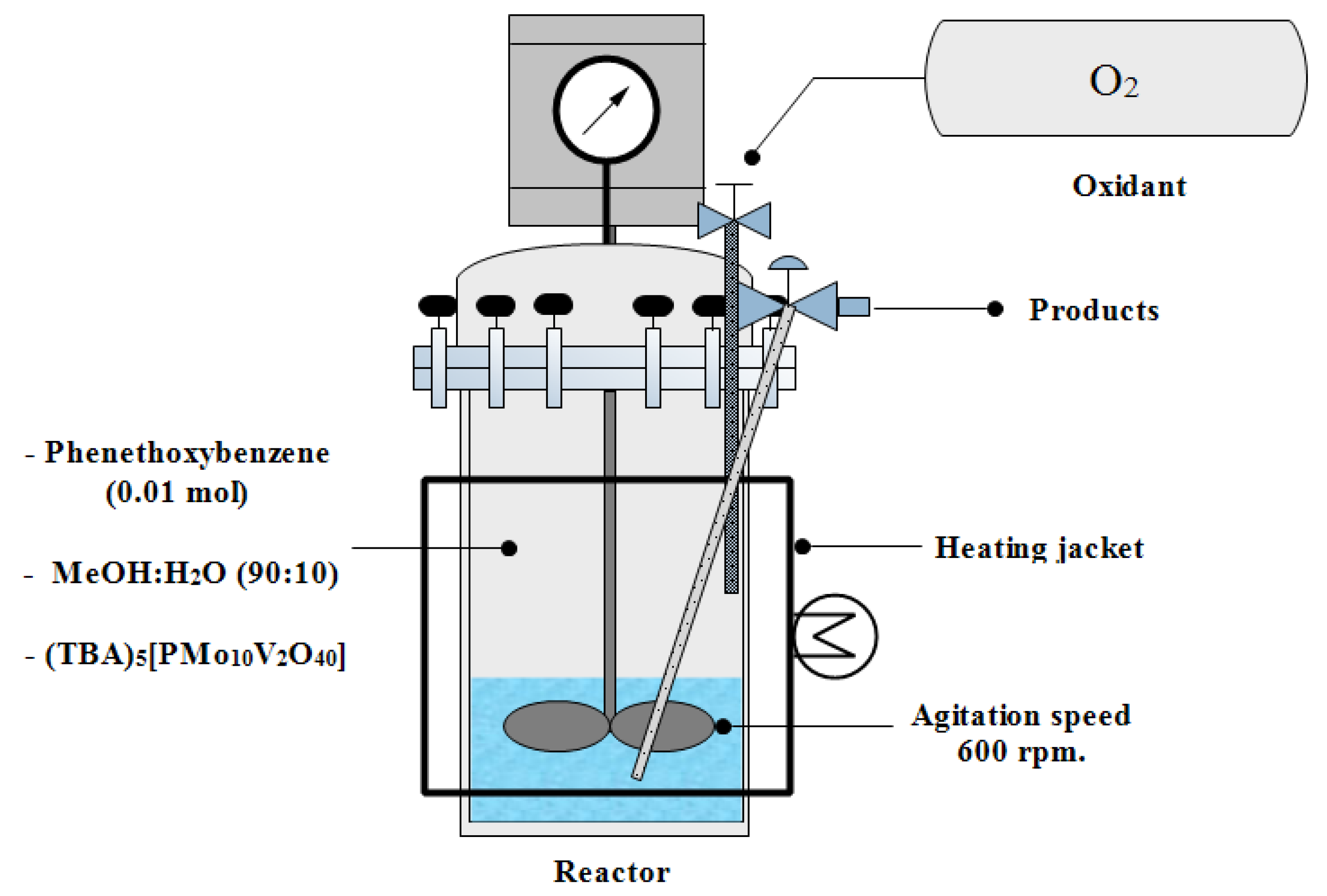 $O_2$

Oxidant

Products

- Phenethoxybenzene (0.01 mol)

- $MeOH:H_2O$ (90:10)

- $(TBA)_5[PMo_{10}V_2O_{40}]$

Heating jacket

Agitation speed 600 rpm.

Reactor