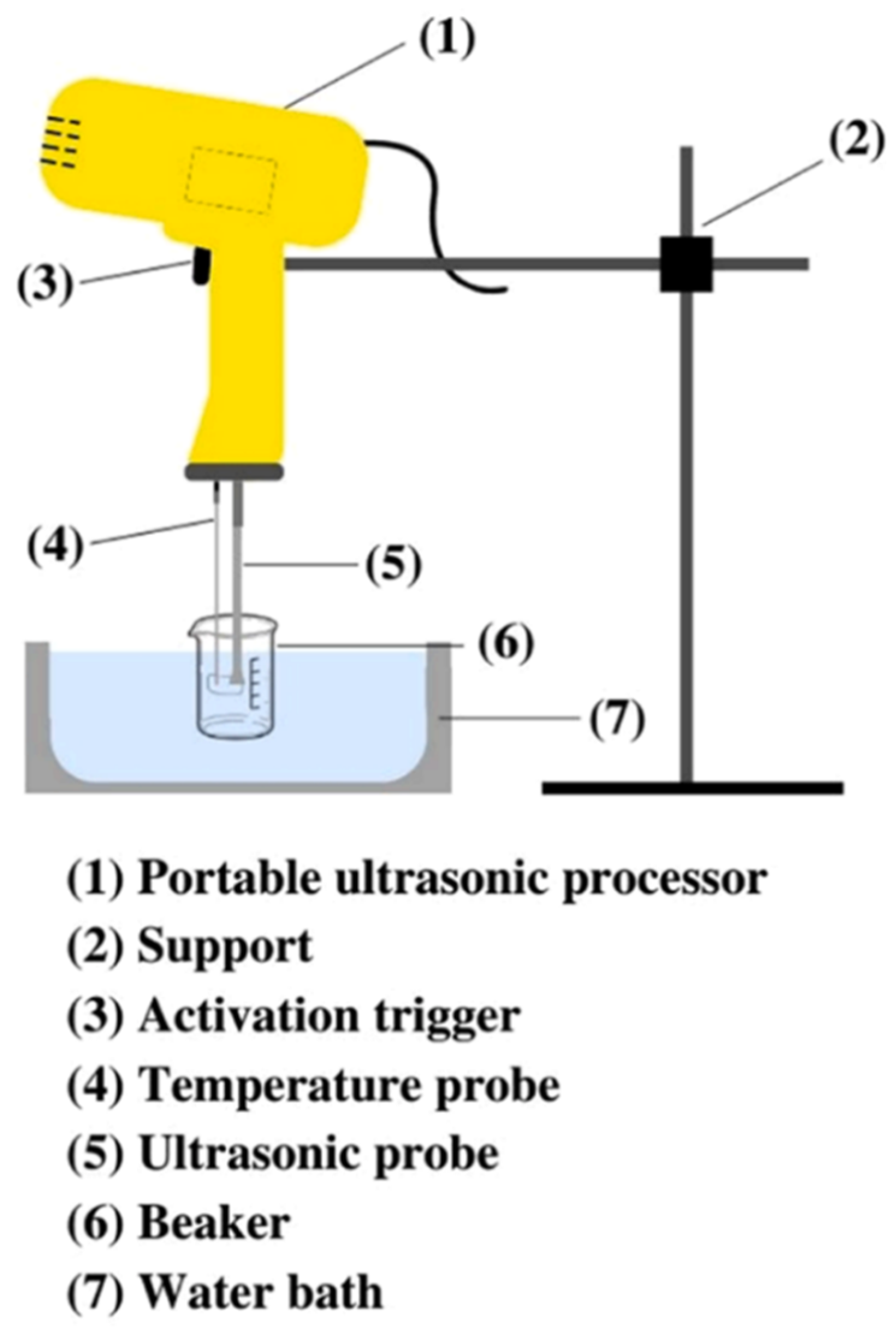 (1)
(2)
(3)
(4)
(5)
(6)
(7)

(1) Portable ultrasonic processor
(2) Support
(3) Activation trigger
(4) Temperature probe
(5) Ultrasonic probe
(6) Beaker
(7) Water bath