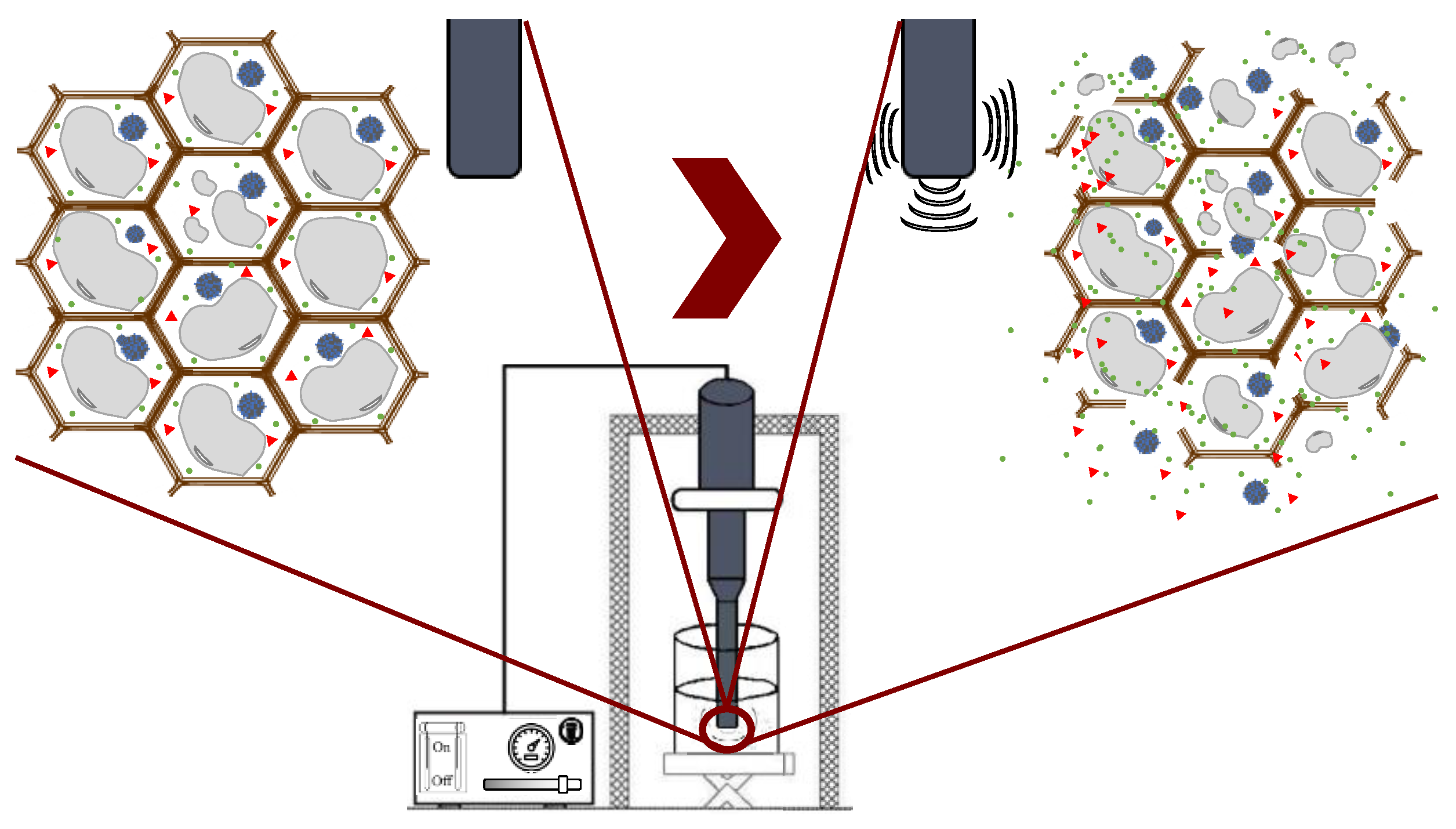 On
Off