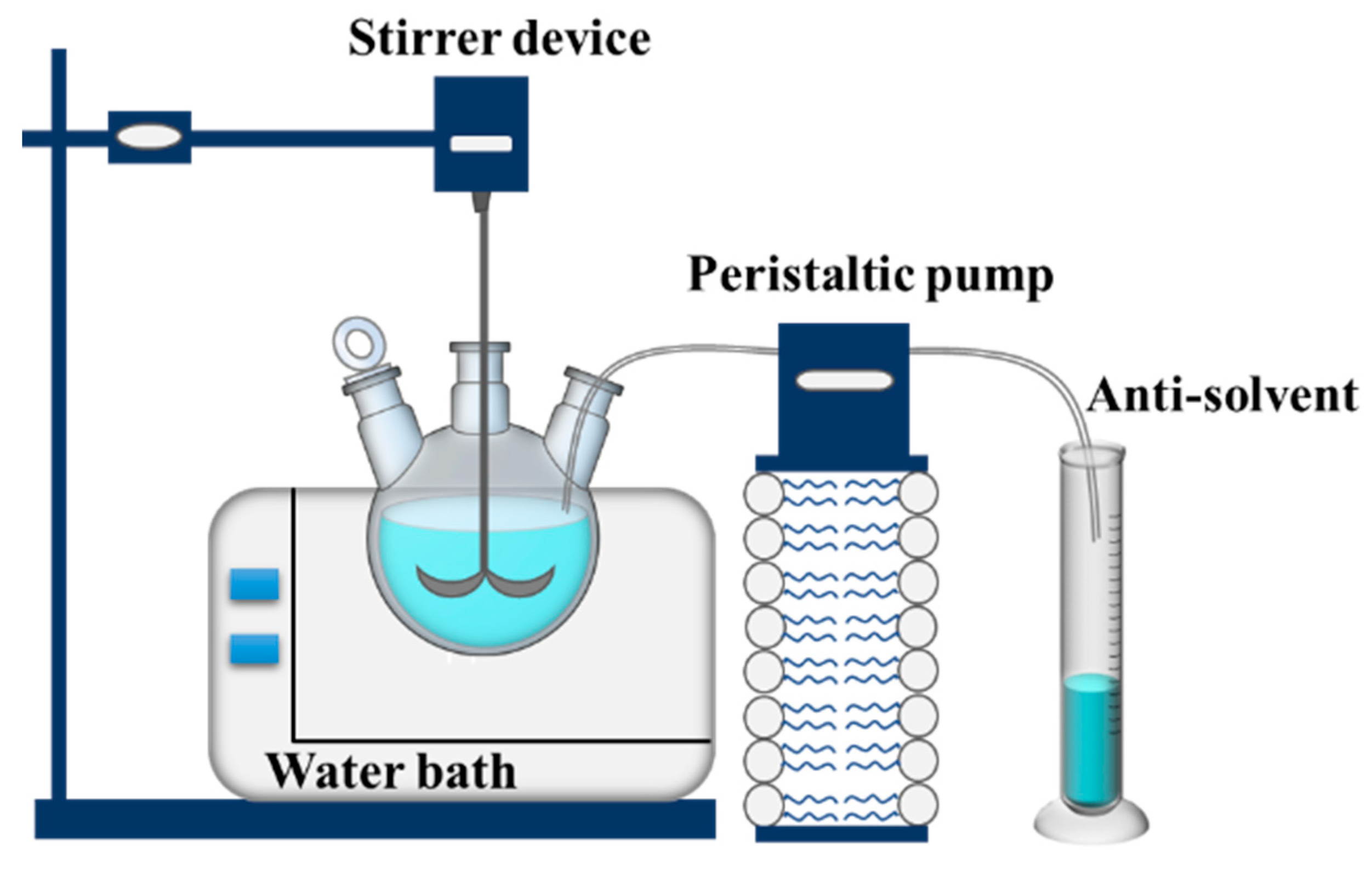 Stirrer device

Peristaltic pump

Anti-solvent

Water bath