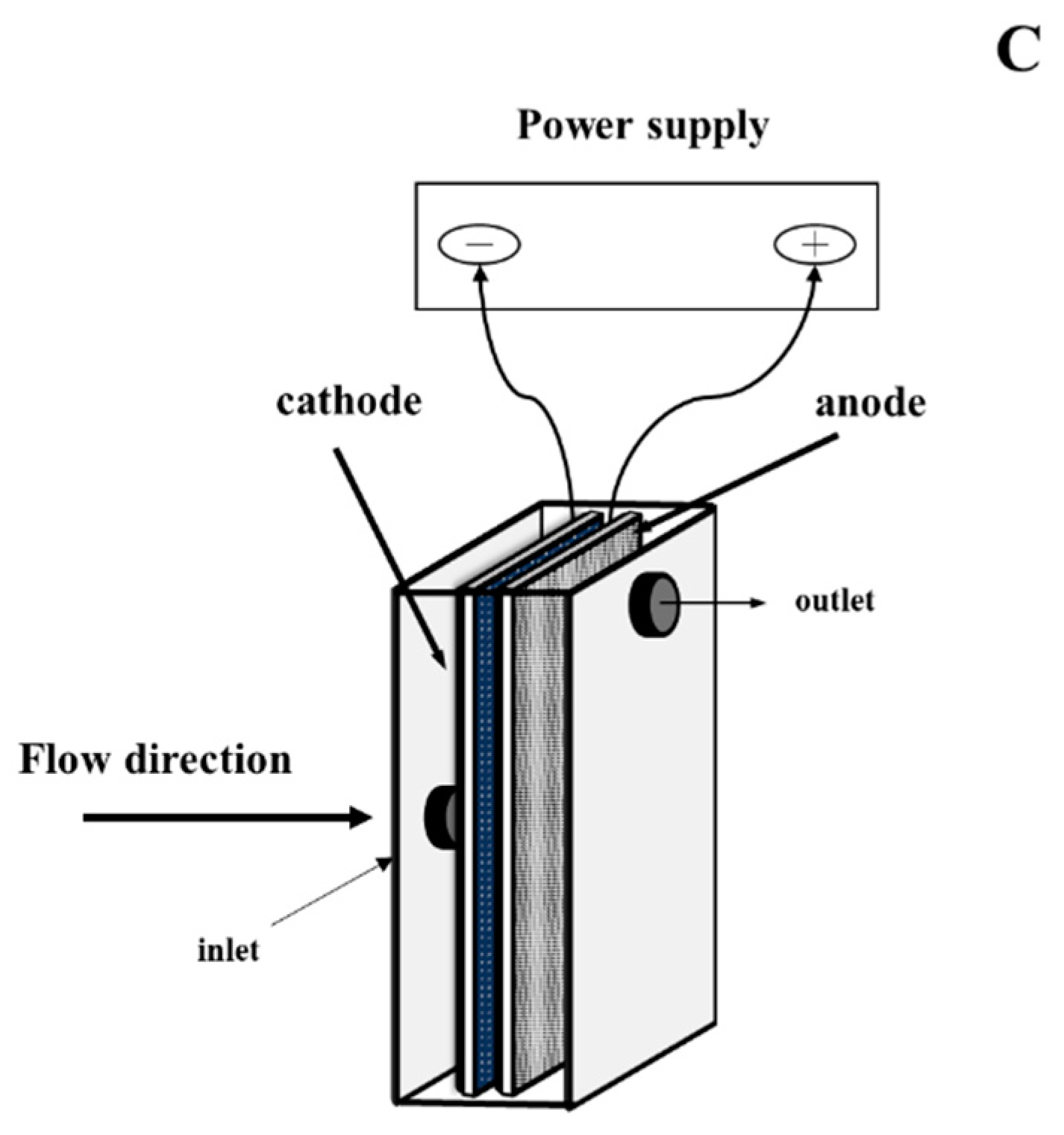 C

Power supply

−

+

cathode

anode

outlet

Flow direction

inlet