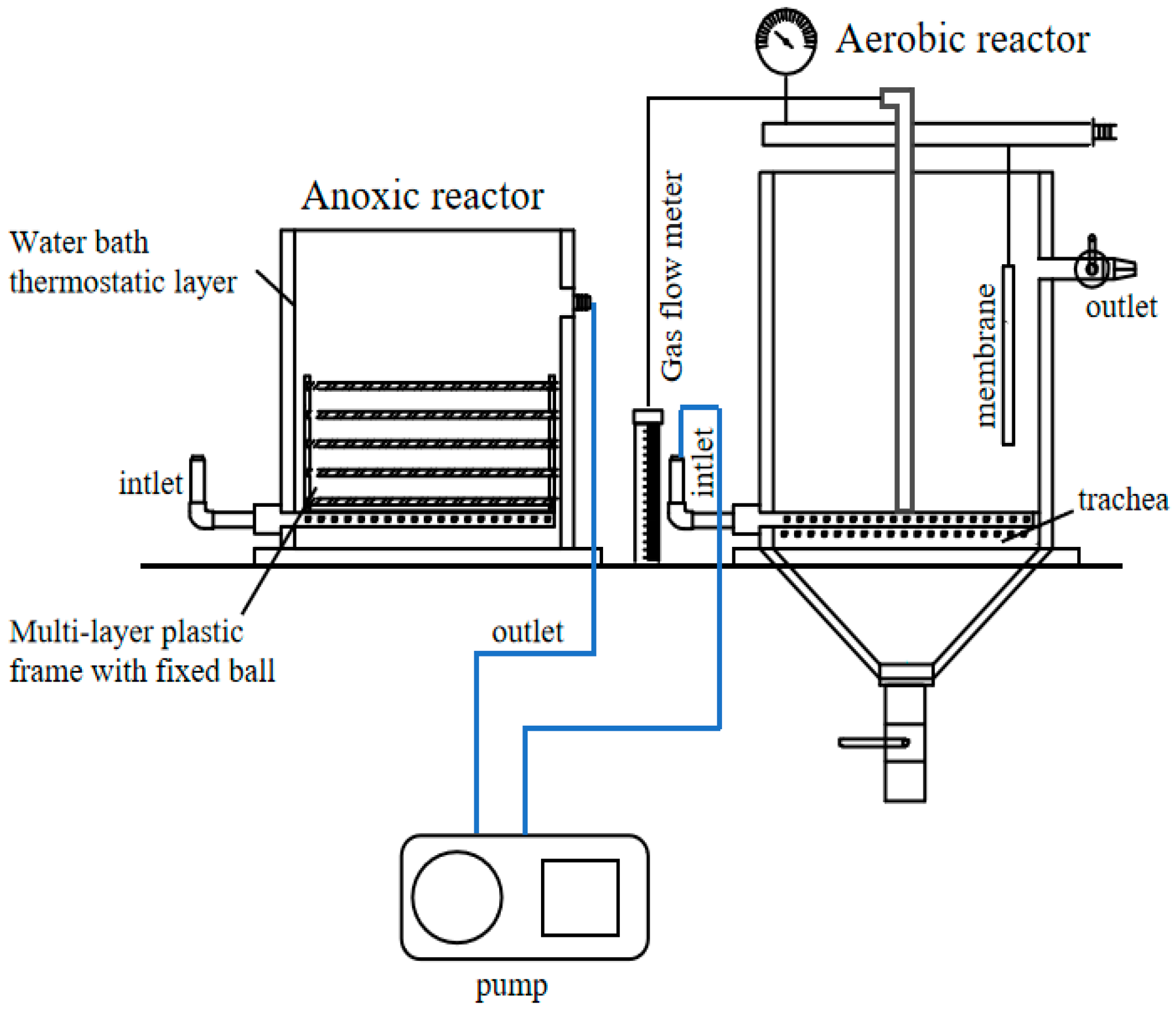 Aerobic reactor

Anoxic reactor

Water bath thermostatic layer

Gas flow meter

membrane

outlet

intlet

intlet

trachea

Multi-layer plastic frame with fixed ball

outlet

pump