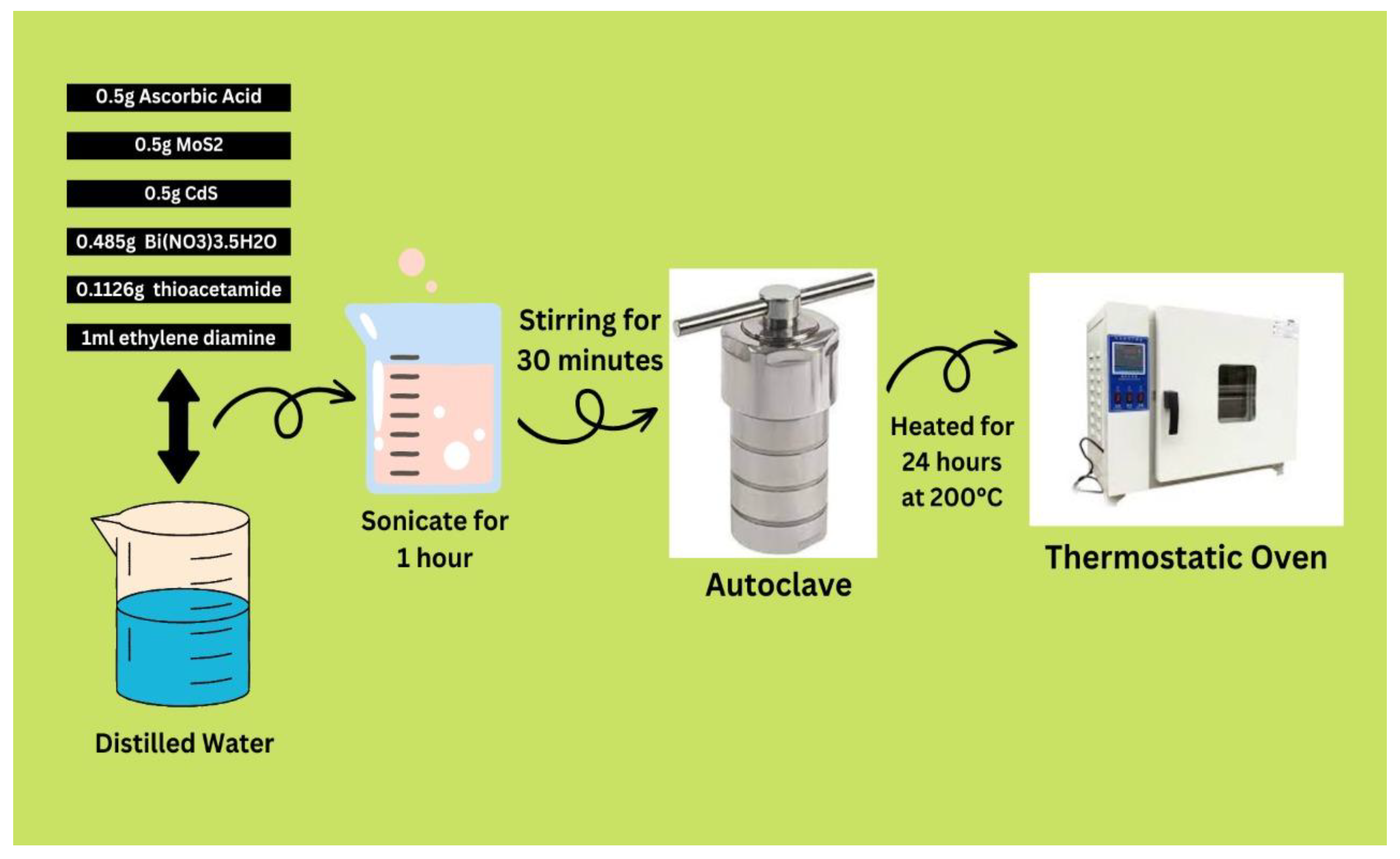 0.5g Ascorbic Acid

0.5g MoS2

0.5g CdS

0.485g Bi(NO3)3.5H2O

0.1126g thioacetamide

1ml ethylene diamine

Distilled Water

Sonicate for 1 hour

Stirring for 30 minutes

Autoclave

Heated for 24 hours at 200°C

Thermostatic Oven