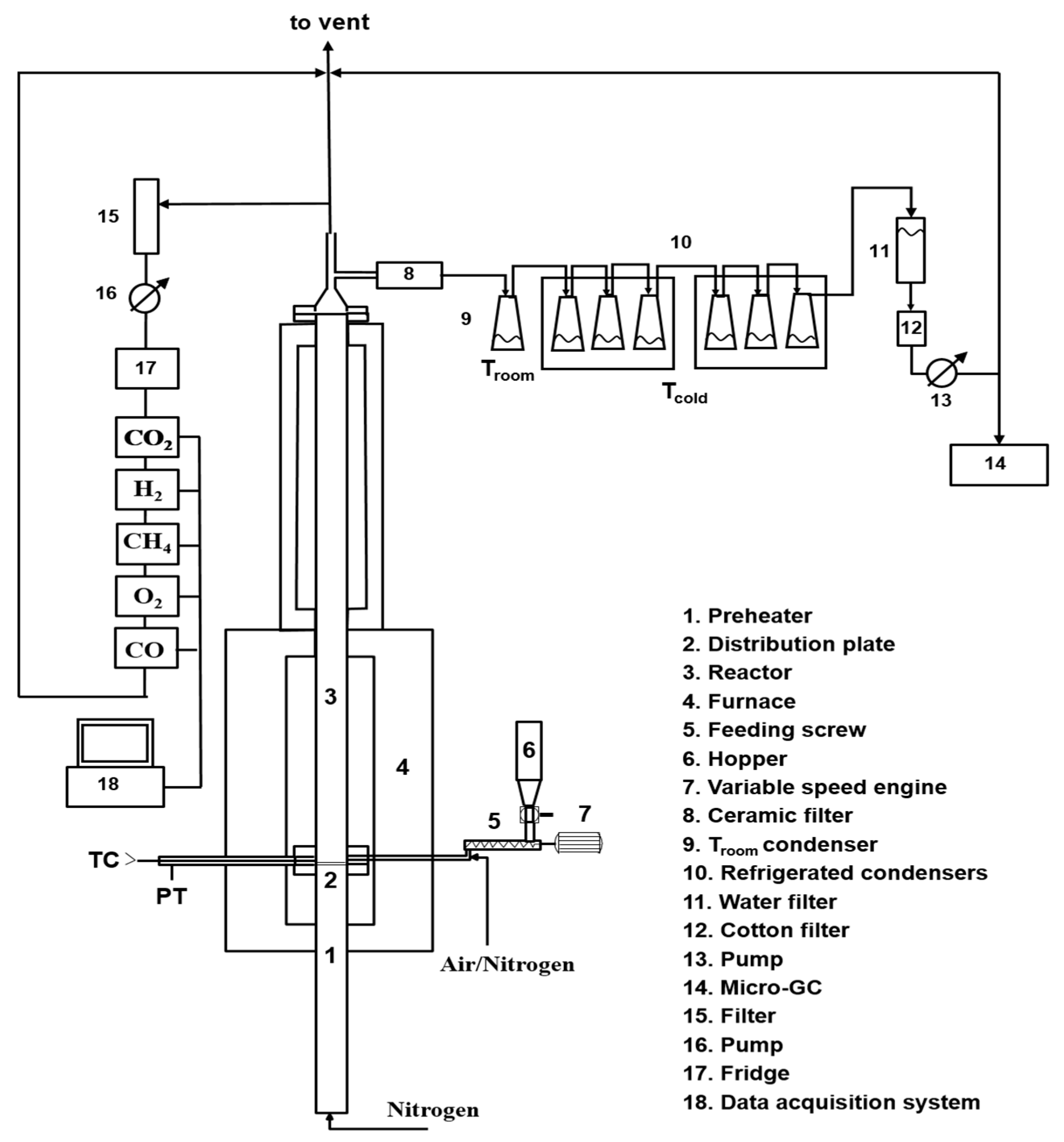 to vent

15

16

17

$CO_2$

$H_2$

$CH_4$

$O_2$

CO

18

8

10

9

$T_{room}$

$T_{cold}$

11

12

13

14

3

4

6

5

7

TC

PT

2

1

Air/Nitrogen

Nitrogen

1. Preheater
2. Distribution plate
3. Reactor
4. Furnace
5. Feeding screw
6. Hopper
7. Variable speed engine
8. Ceramic filter
9. $T_{room}$ condenser
10. Refrigerated condensers
11. Water filter
12. Cotton filter
13. Pump
14. Micro-GC
15. Filter
16. Pump
17. Fridge
18. Data acquisition system