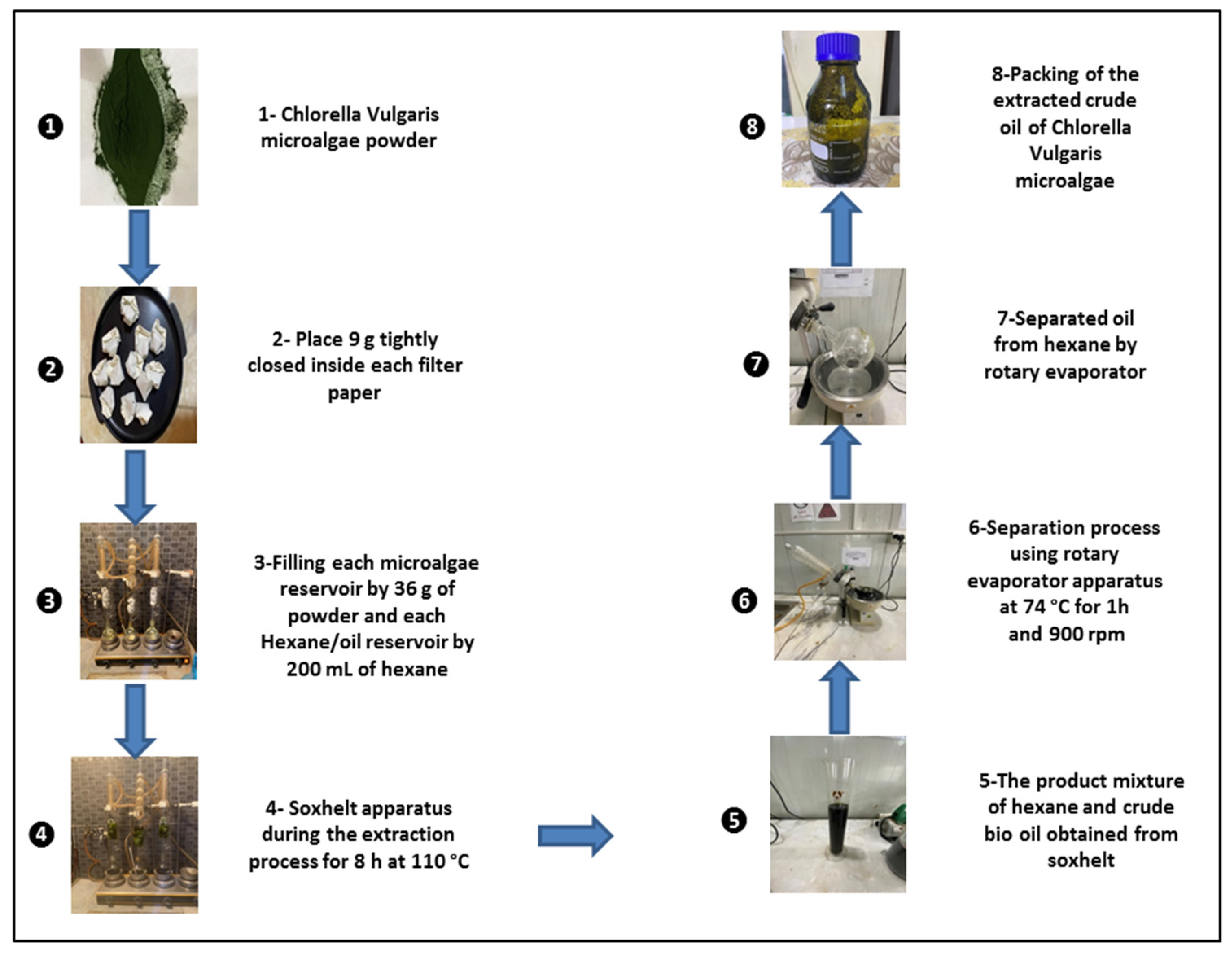 ❶ 1- Chlorella Vulgaris microalgae powder

❷ 2- Place 9 g tightly closed inside each filter paper

❸ 3-Filling each microalgae reservoir by 36 g of powder and each Hexane/oil reservoir by 200 mL of hexane

❹ 4- Soxhelt apparatus during the extraction process for 8 h at 110 °C

❺ 5-The product mixture of hexane and crude bio oil obtained from soxhelt

❻ 6-Separation process using rotary evaporator apparatus at 74 °C for 1h and 900 rpm

❼ 7-Separated oil from hexane by rotary evaporator

❽ 8-Packing of the extracted crude oil of Chlorella Vulgaris microalgae