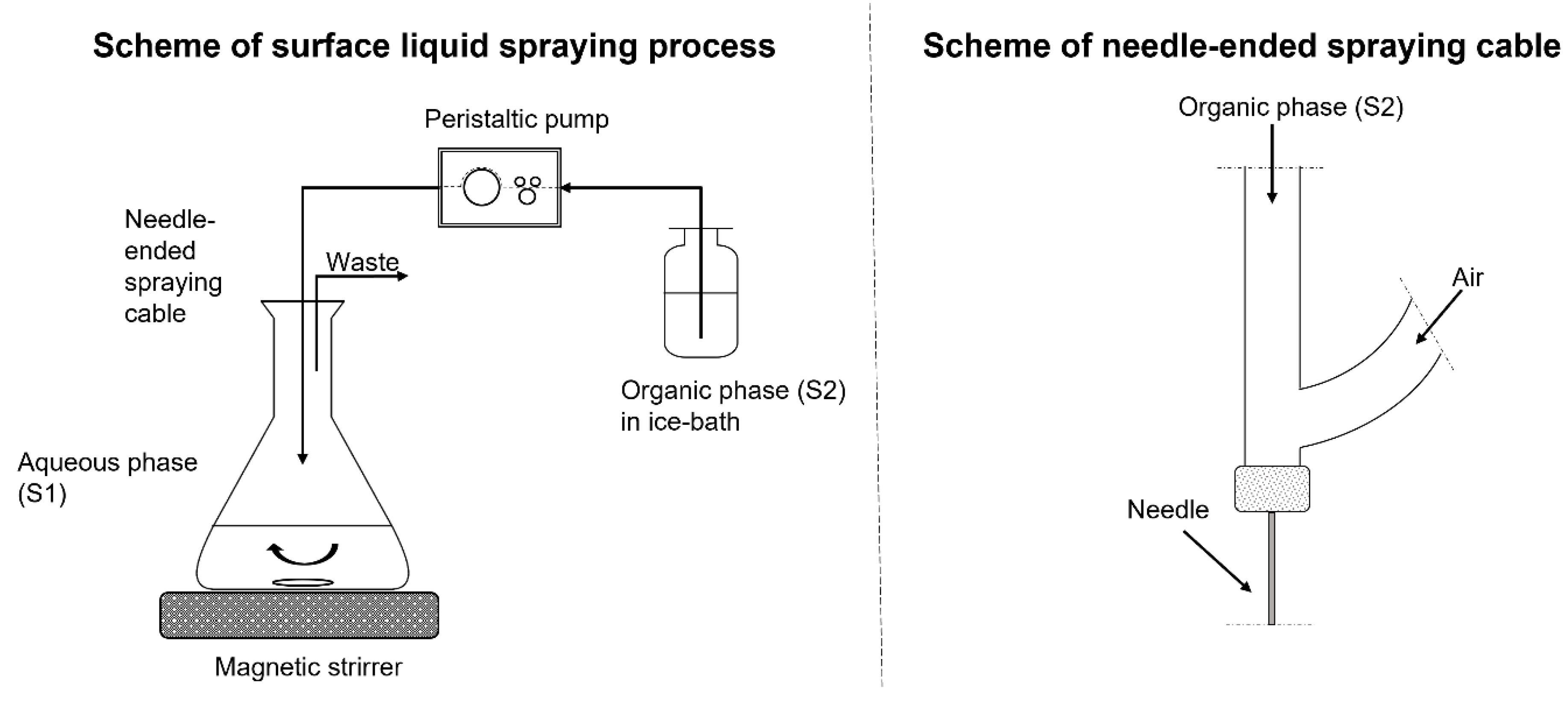 Scheme of surface liquid spraying process

Peristaltic pump

Needle-ended spraying cable

Waste

Organic phase (S2) in ice-bath

Aqueous phase (S1)

Magnetic strirrer

Scheme of needle-ended spraying cable

Organic phase (S2)

Air

Needle