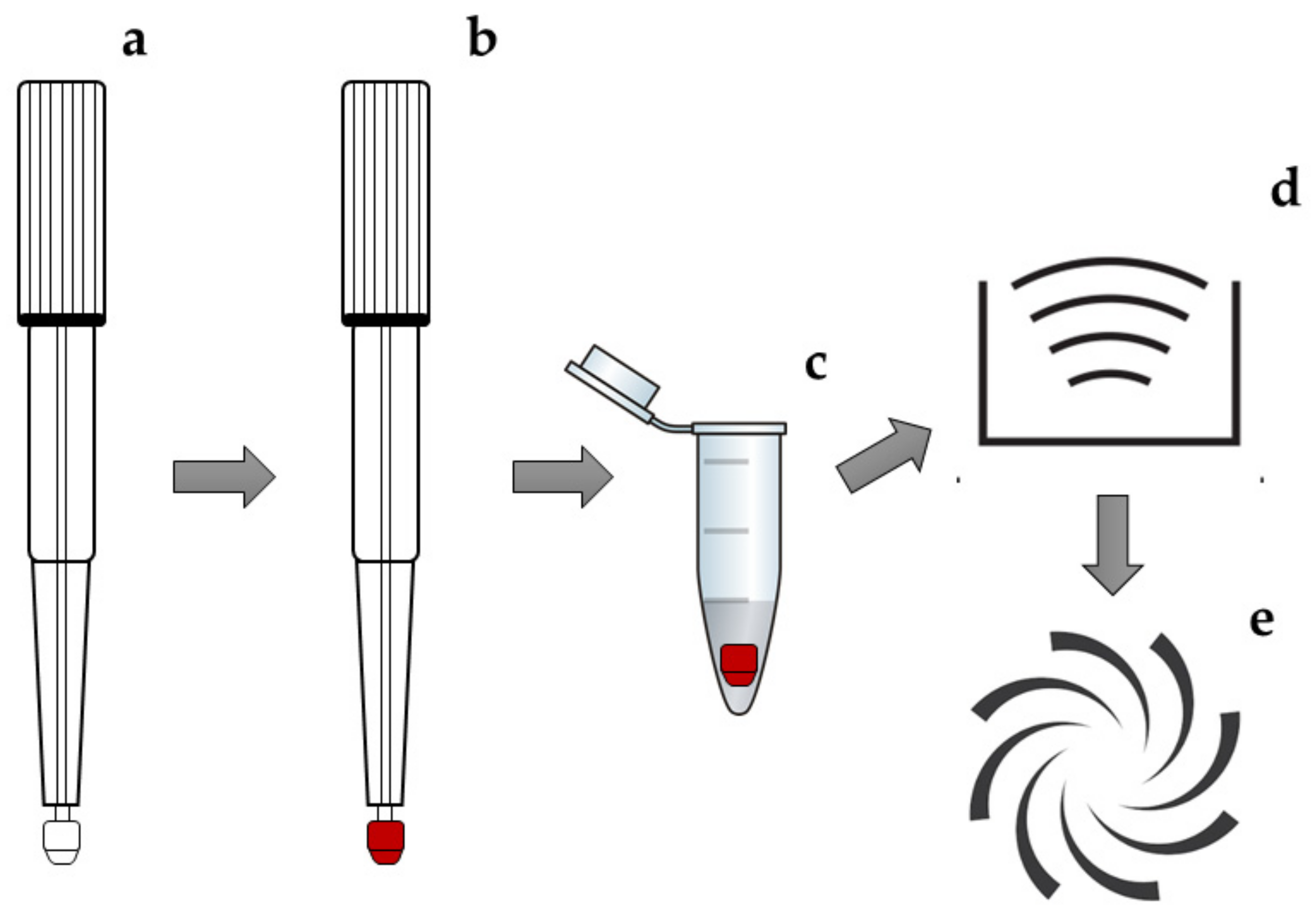 a

b

c

d

e