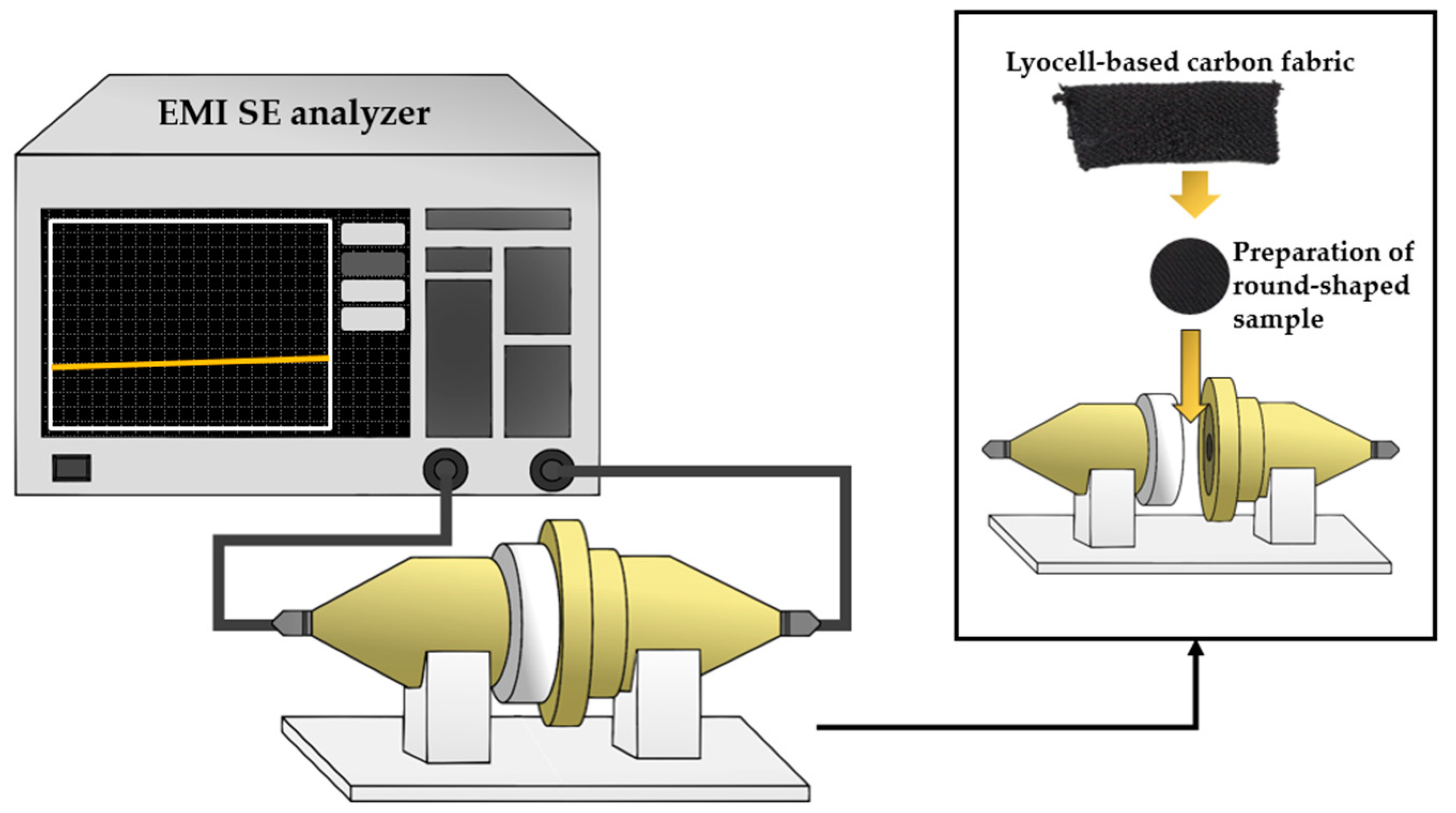 EMI SE analyzer

Lyocell-based carbon fabric

Preparation of round-shaped sample