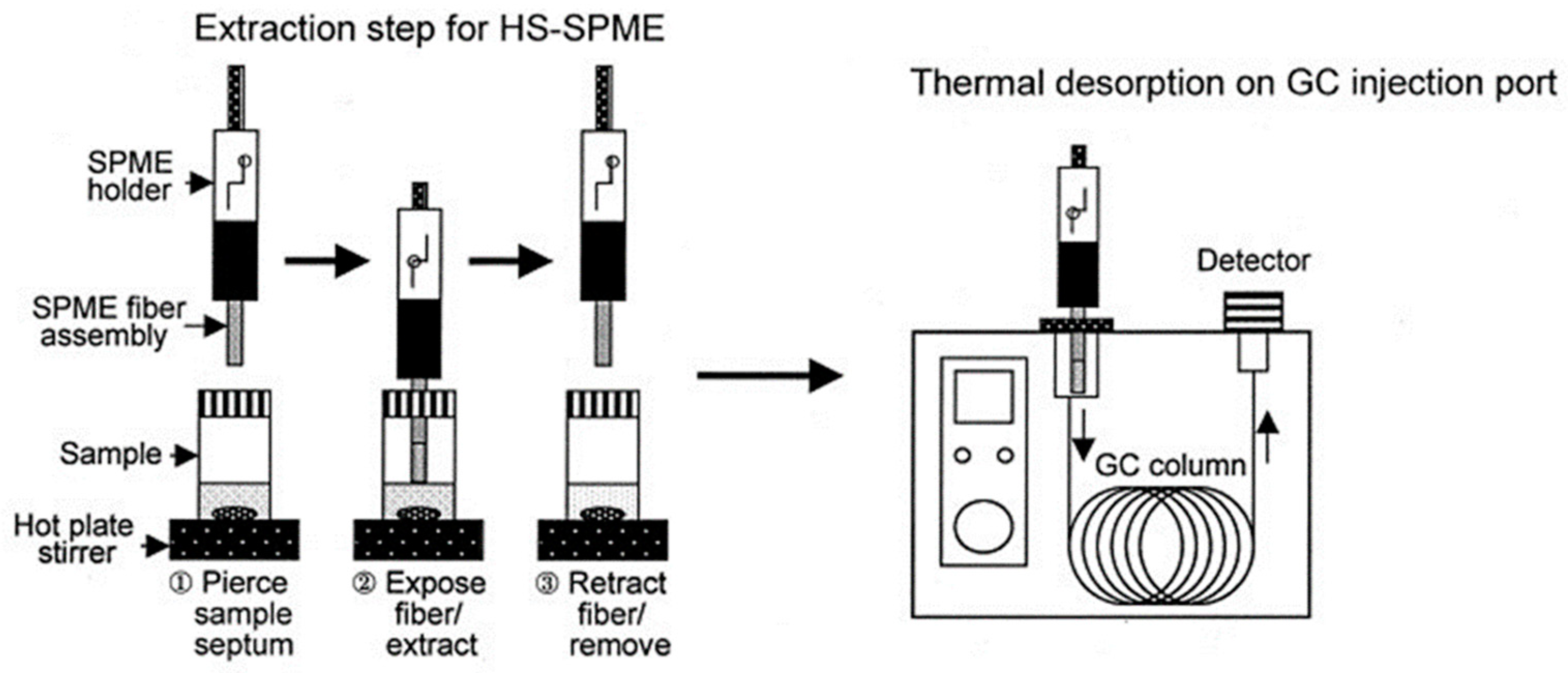 Extraction step for HS-SPME

SPME holder

SPME fiber assembly

Sample

Hot plate stirrer

① Pierce sample septum

② Expose fiber/ extract

③ Retract fiber/ remove

Thermal desorption on GC injection port

Detector

GC column