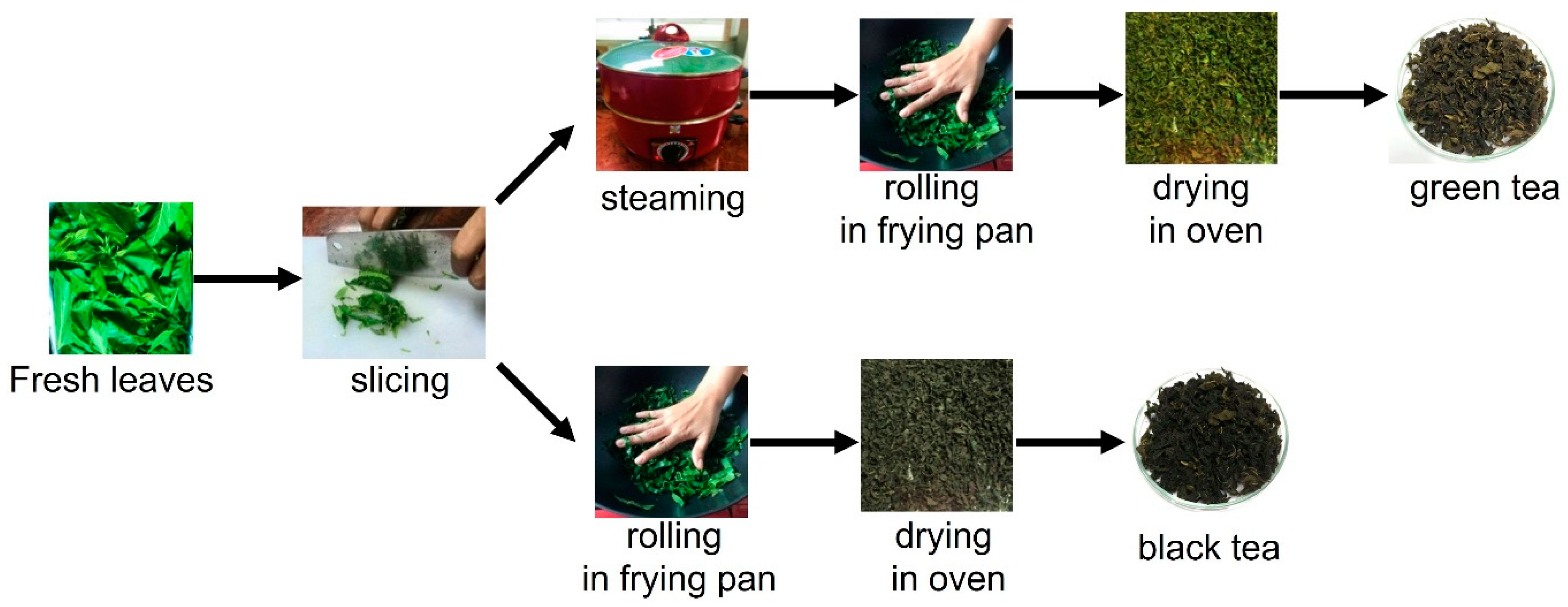 Fresh leaves

slicing

steaming

rolling
in frying pan

drying
in oven

green tea

rolling
in frying pan

drying
in oven

black tea