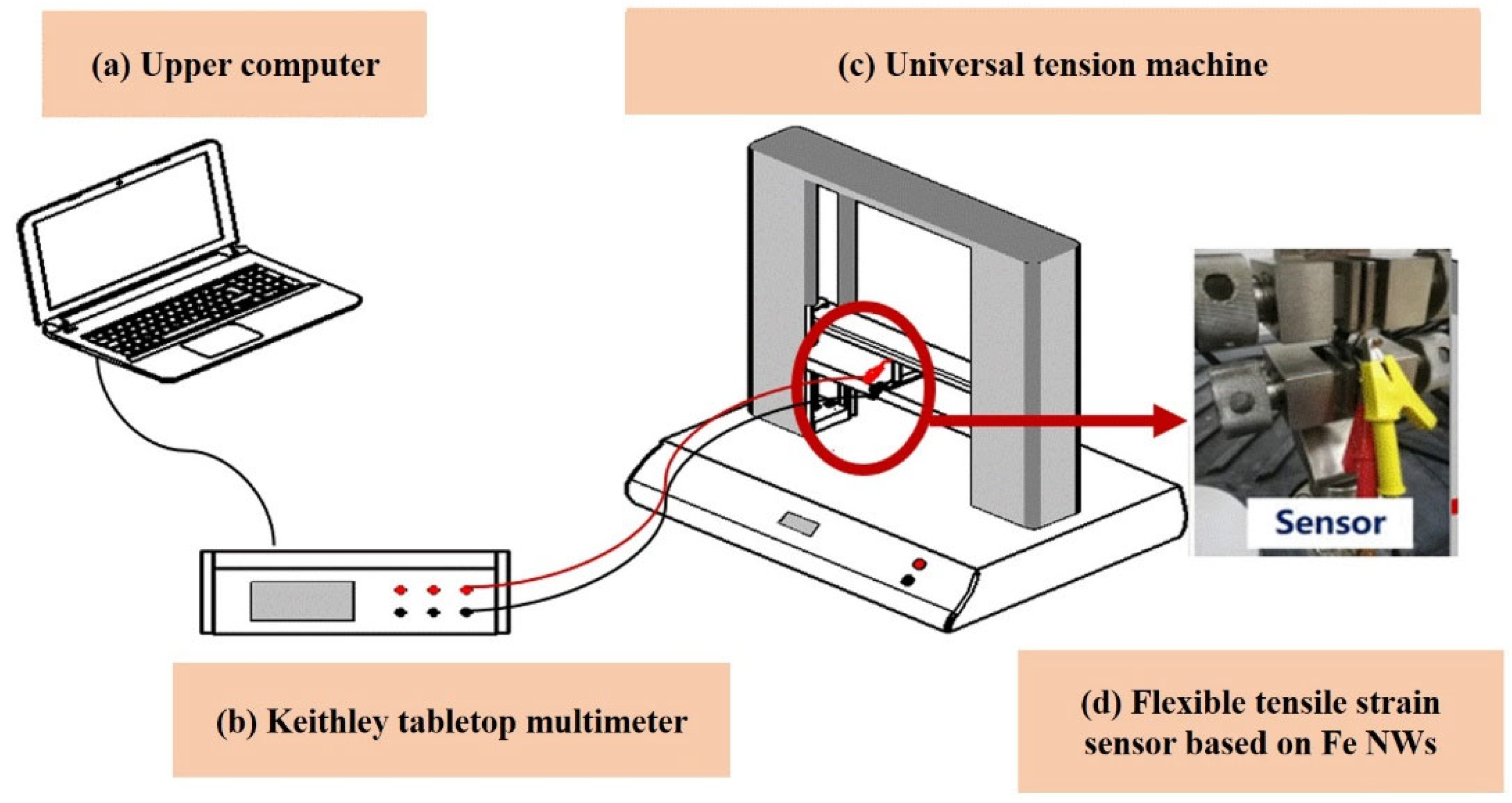 (a) Upper computer

(c) Universal tension machine

Sensor

(b) Keithley tabletop multimeter

(d) Flexible tensile strain sensor based on Fe NWs