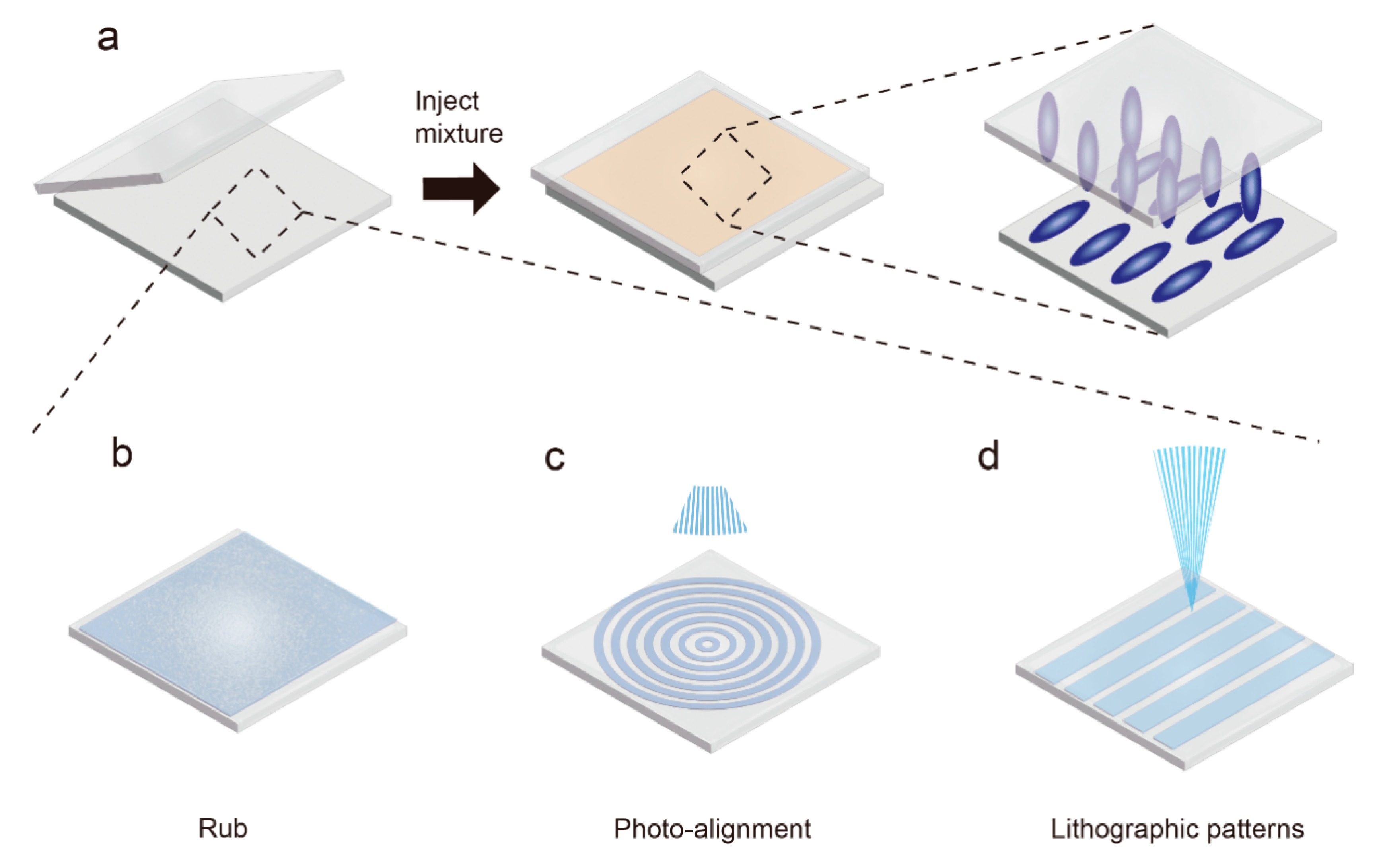 a

Inject mixture

b

c

d

Rub

Photo-alignment

Lithographic patterns