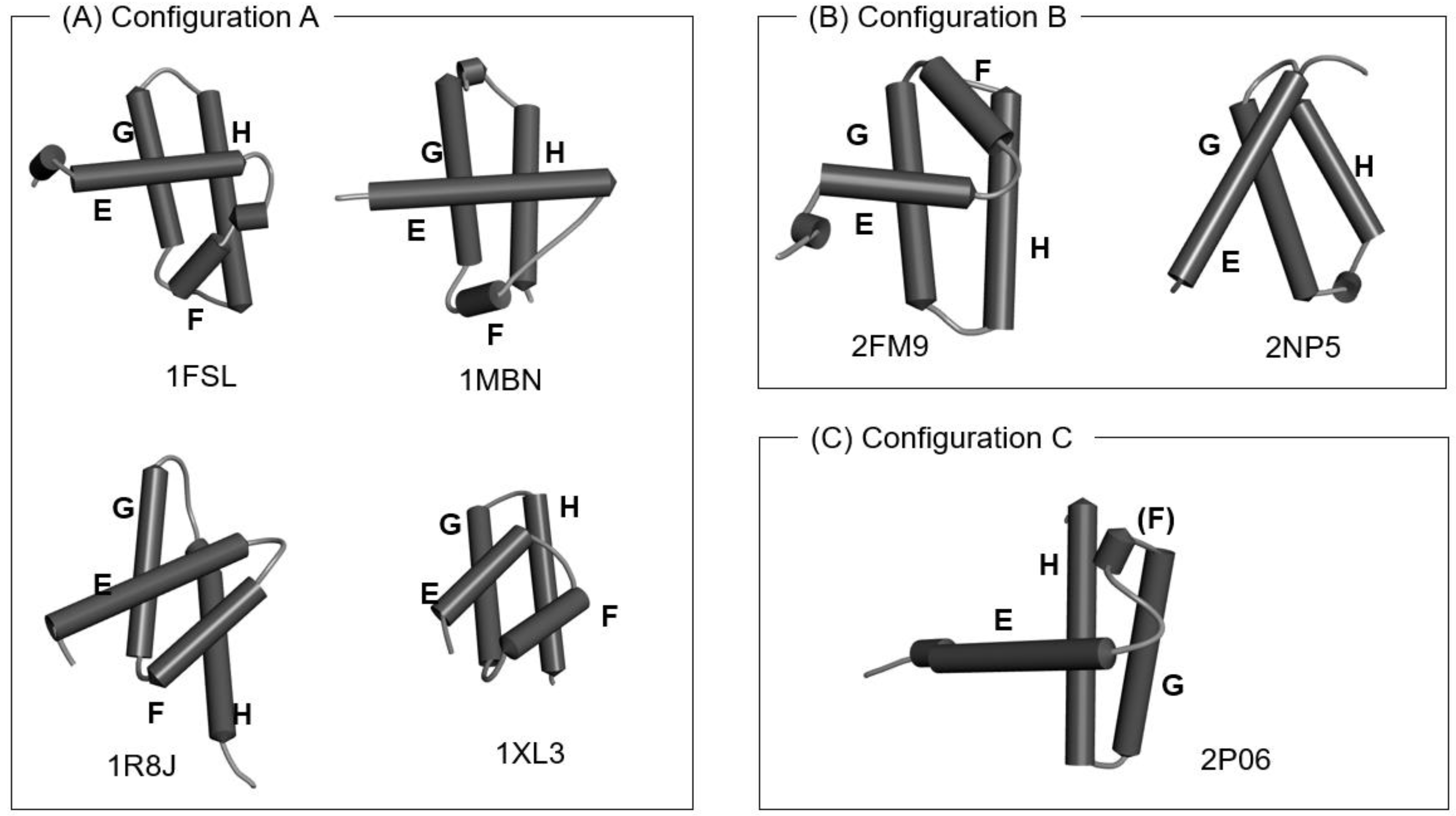 (A) Configuration A

G H E F

1FSL

G H E F

1MBN

G E F H

1R8J

G H E F

1XL3

(B) Configuration B

F G E H

2FM9

G H E

2NP5

(C) Configuration C

(F) H E G

2P06