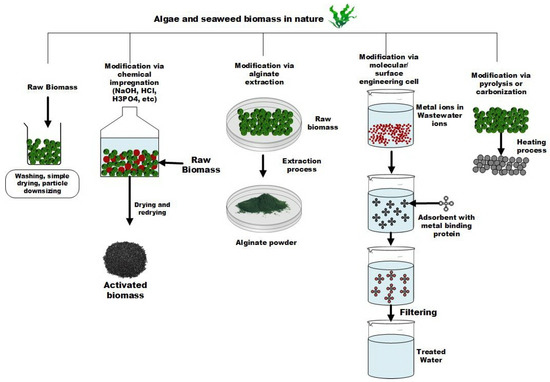 Algae and seaweed biomass in nature

Raw Biomass

Washing, simple drying, particle downsizing

Modification via chemical impregnation (NaOH, HCl, H3PO4, etc)

Raw Biomass

Drying and redrying

Activated biomass

Modification via alginate extraction

Raw biomass

Extraction process

Alginate powder

Modification via molecular/ surface engineering cell

Metal ions in Wastewater ions

Adsorbent with metal binding protein

Filtering

Treated Water

Modification via pyrolysis or carbonization

Heating process