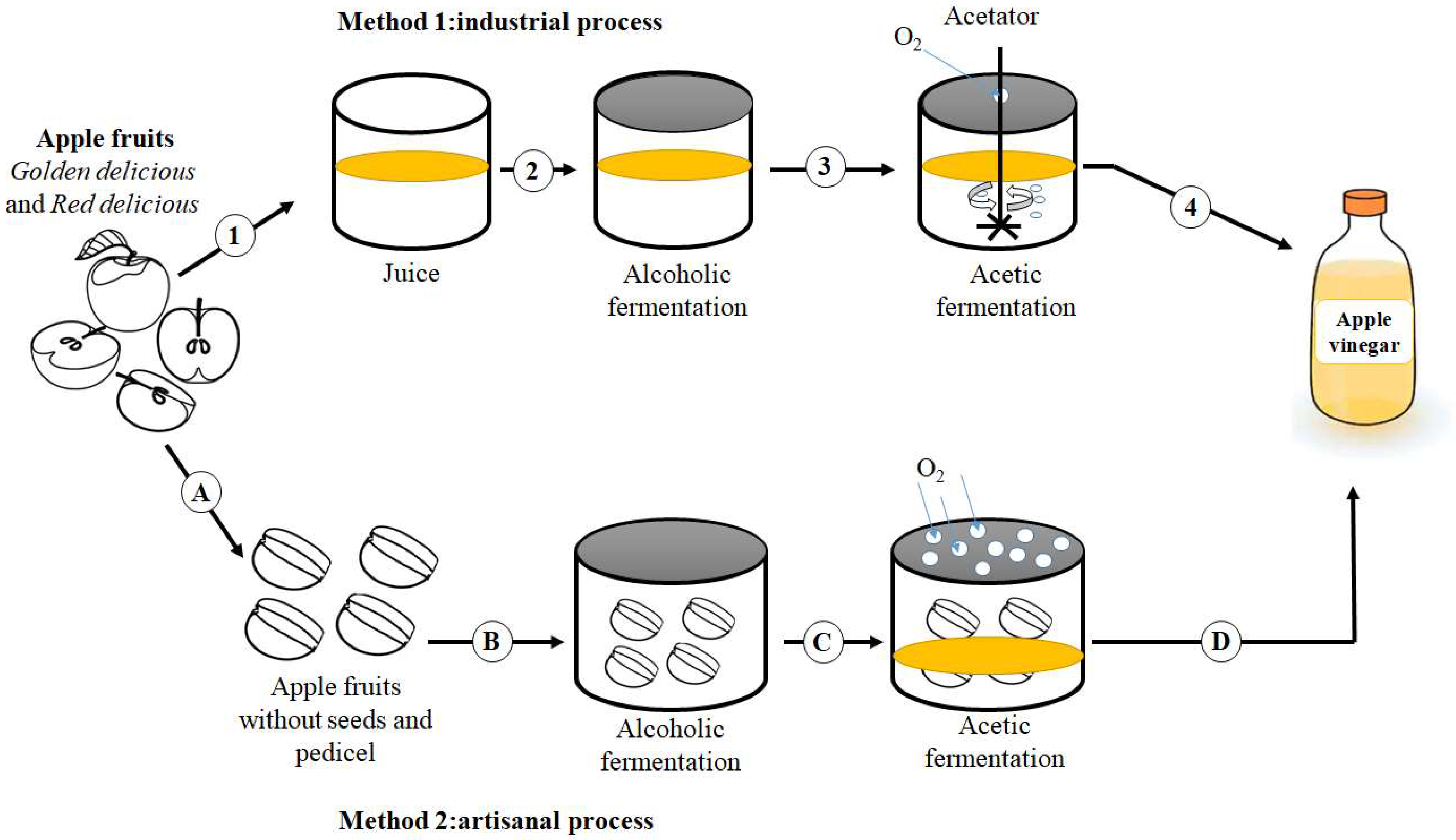 Method 1:industrial process

Acetator

$O_2$

Apple fruits
Golden delicious
and Red delicious

1

Juice

2

Alcoholic fermentation

3

Acetic fermentation

4

Apple vinegar

A

Apple fruits without seeds and pedicel

B

Alcoholic fermentation

C

$O_2$

Acetic fermentation

D

Method 2:artisanal process