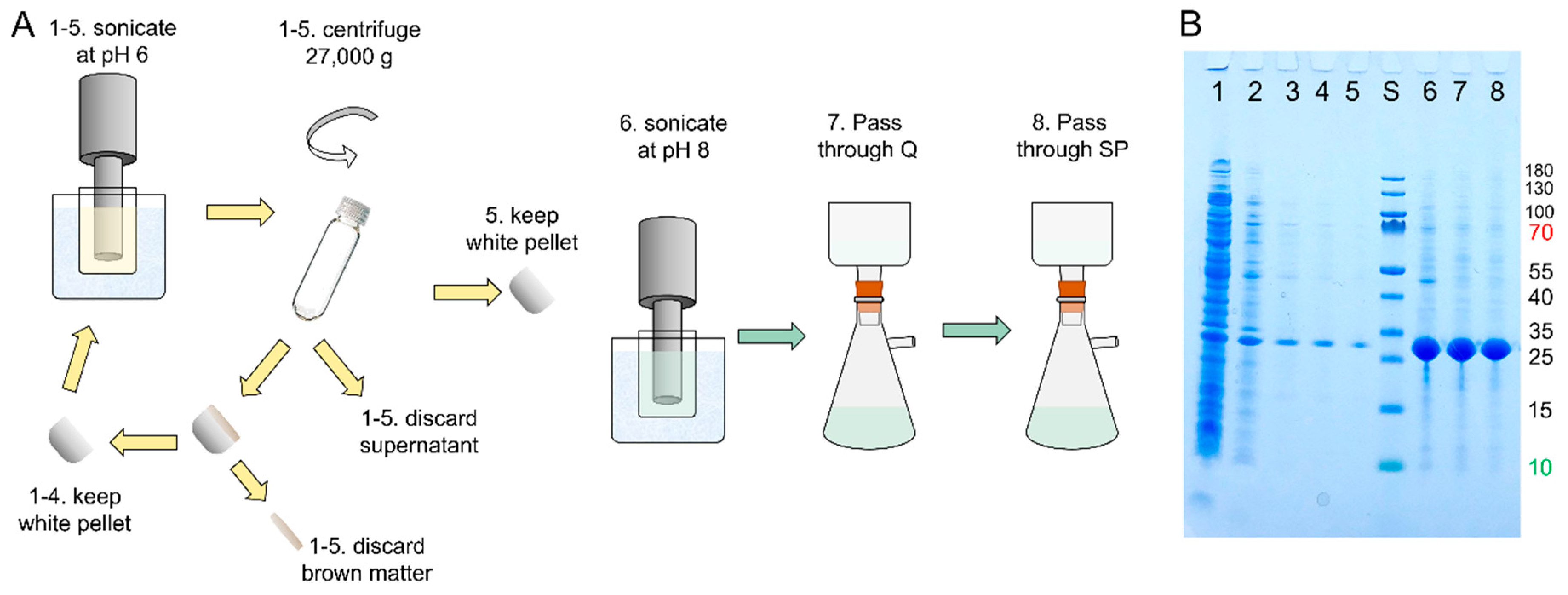 A 1-5. sonicate at pH 6

1-5. centrifuge 27,000 g

5. keep white pellet

1-5. discard supernatant

1-4. keep white pellet

1-5. discard brown matter

6. sonicate at pH 8

7. Pass through Q

8. Pass through SP

B

1 2 3 4 5 S 6 7 8

180
130
100
70
55
40
35
25
15
10