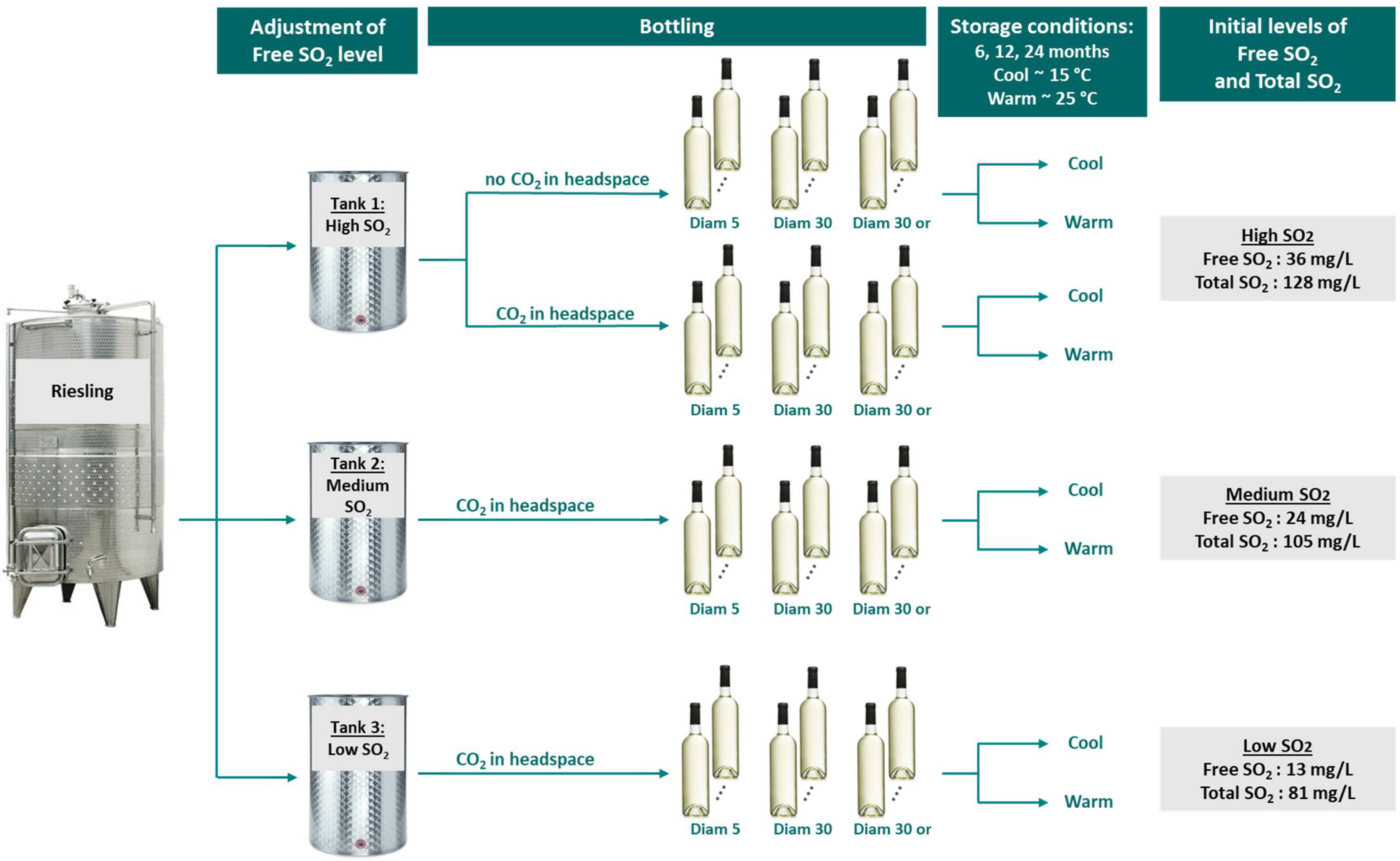 Adjustment of Free $SO_2$ level

Bottling

Storage conditions: 6, 12, 24 months Cool ~ 15 °C Warm ~ 25 °C

Initial levels of Free $SO_2$ and Total $SO_2$

Riesling

Tank 1: High $SO_2$

no $CO_2$ in headspace

Diam 5

Diam 30

Diam 30 or

Cool

Warm

$CO_2$ in headspace

Diam 5

Diam 30

Diam 30 or

Cool

Warm

High SO2
Free $SO_2$ : 36 mg/L
Total $SO_2$ : 128 mg/L

Tank 2: Medium $SO_2$

$CO_2$ in headspace

Diam 5

Diam 30

Diam 30 or

Cool

Warm

Medium SO2
Free $SO_2$ : 24 mg/L
Total $SO_2$ : 105 mg/L

Tank 3: Low $SO_2$

$CO_2$ in headspace

Diam 5

Diam 30

Diam 30 or

Cool

Warm

Low SO2
Free $SO_2$ : 13 mg/L
Total $SO_2$ : 81 mg/L