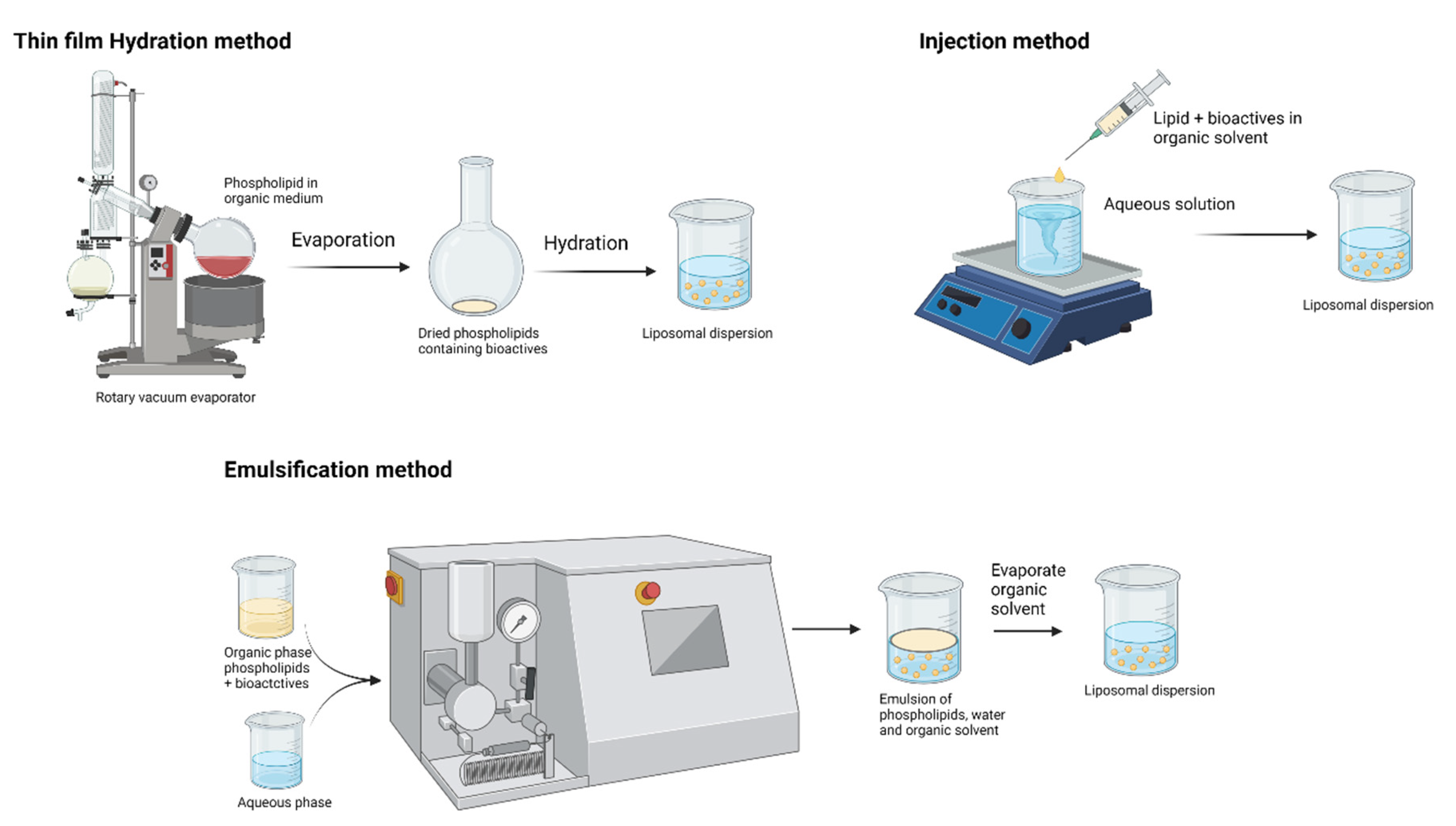 Thin film Hydration method

Phospholipid in organic medium

Evaporation

Hydration

Dried phospholipids containing bioactives

Liposomal dispersion

Rotary vacuum evaporator

Injection method

Lipid + bioactives in organic solvent

Aqueous solution

Liposomal dispersion

Emulsification method

Organic phase phospholipids + bioactctives

Aqueous phase

Emulsion of phospholipids, water and organic solvent

Evaporate organic solvent

Liposomal dispersion