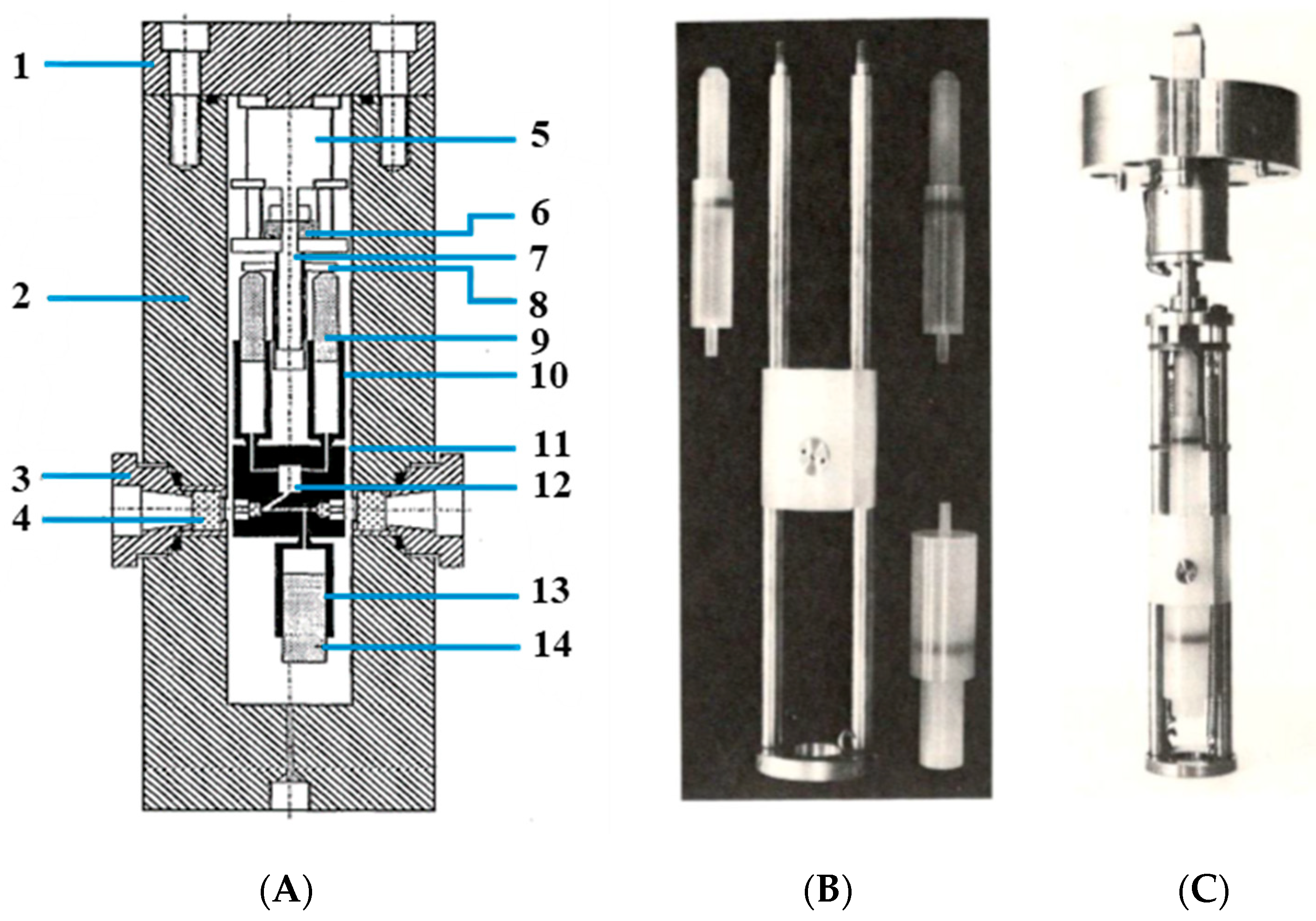 1
2
3
4
5
6
7
8
9
10
11
12
13
14

(A)

(B)

(C)