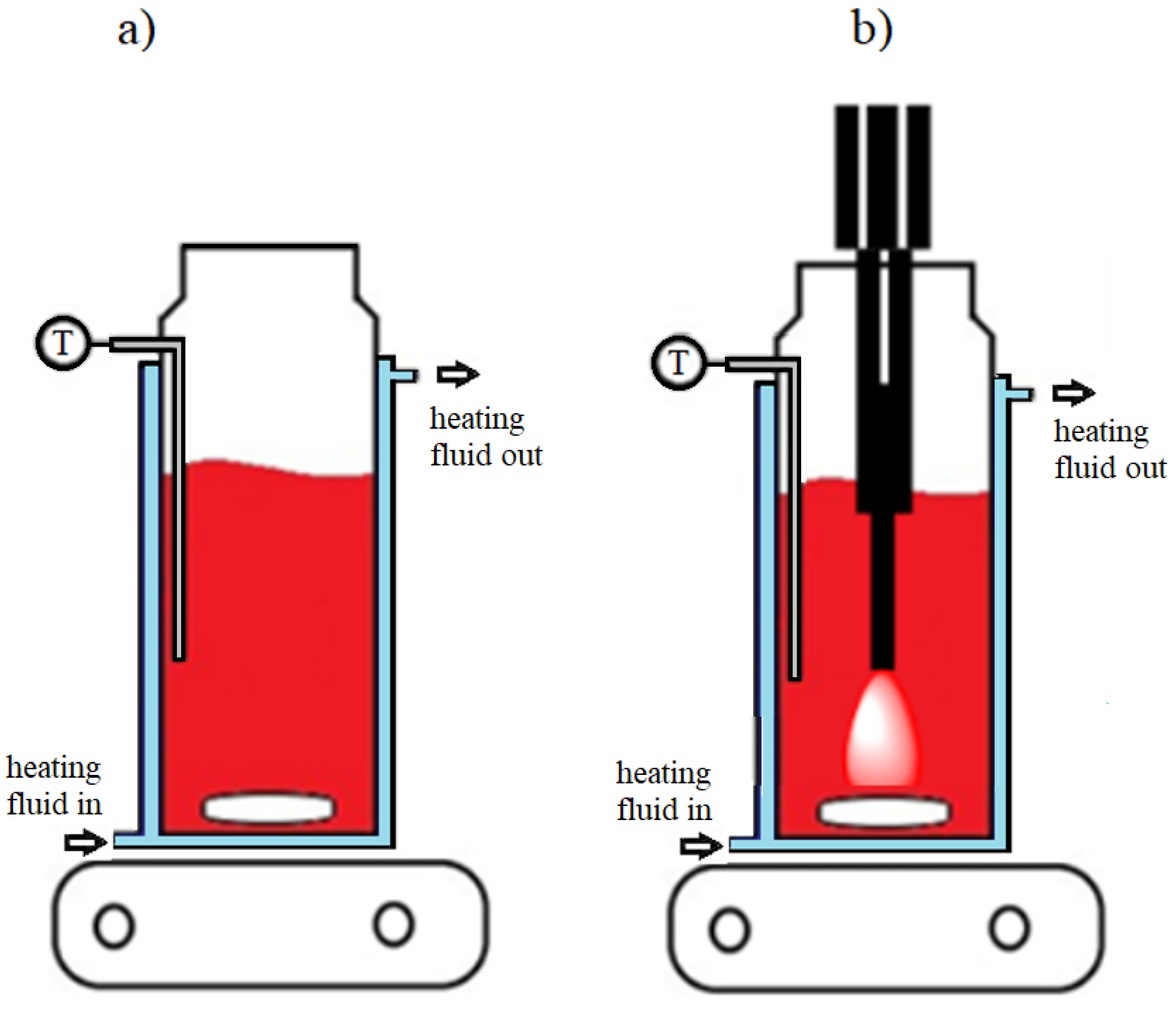 a)

T

heating fluid out

heating fluid in

b)

T

heating fluid out

heating fluid in