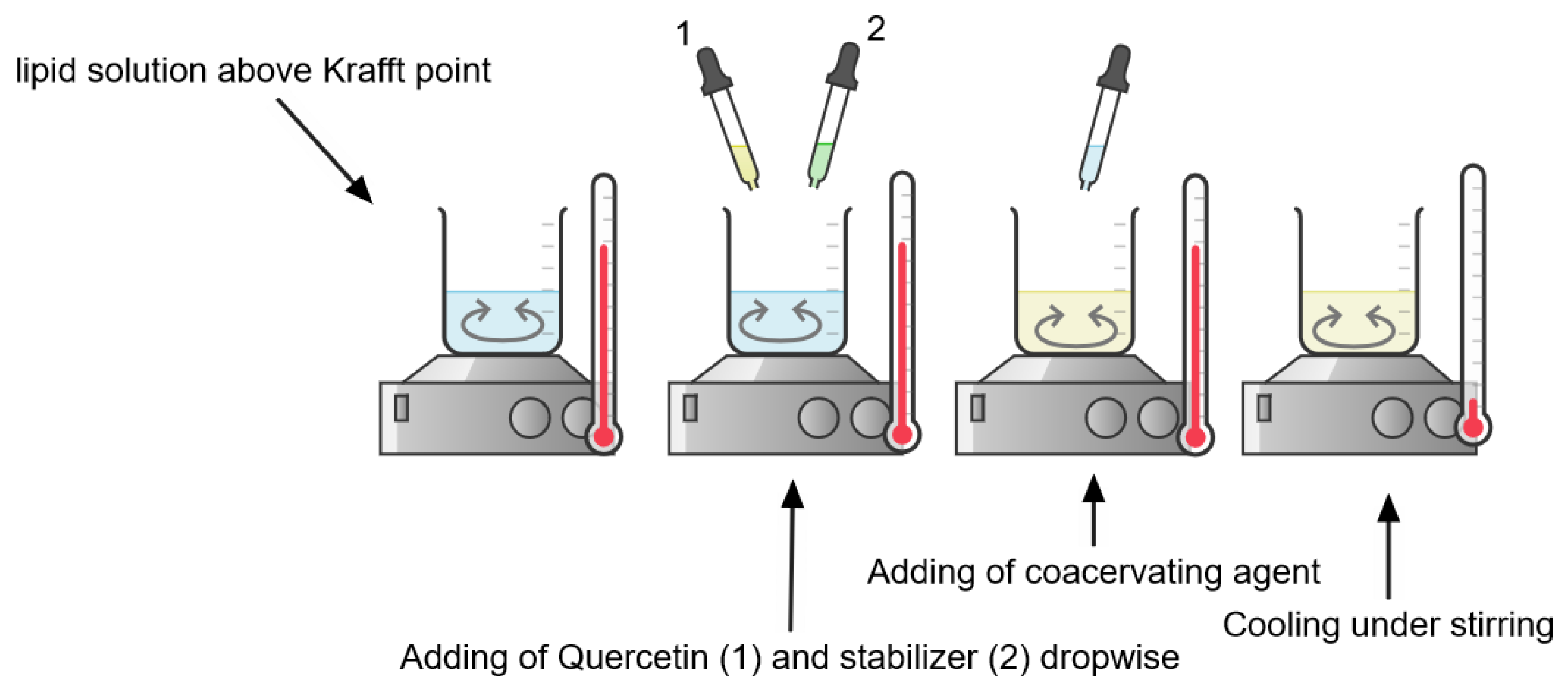 lipid solution above Krafft point

1

2

Adding of coacervating agent

Cooling under stirring

Adding of Quercetin (1) and stabilizer (2) dropwise