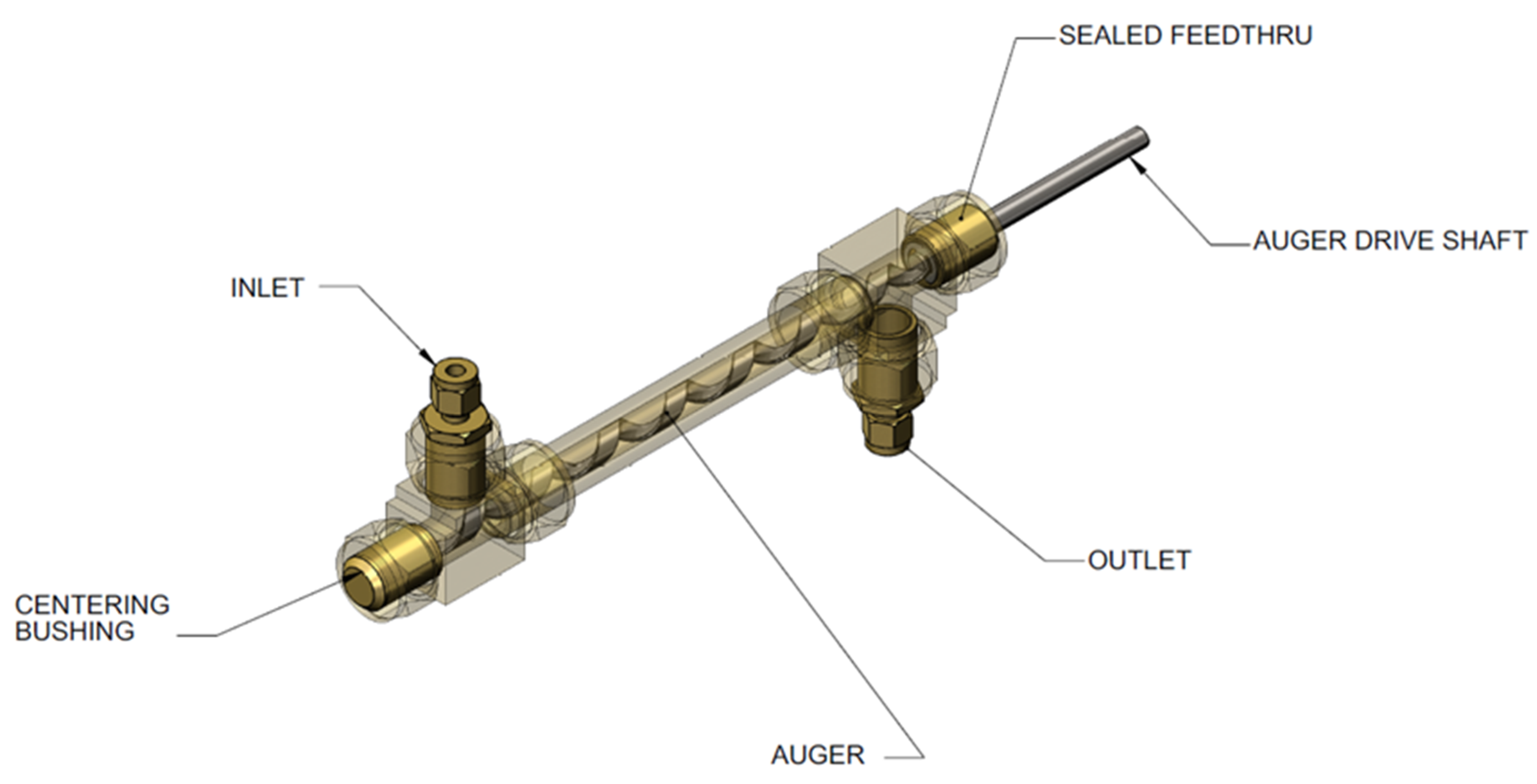 SEALED FEEDTHRU

AUGER DRIVE SHAFT

INLET

OUTLET

CENTERING BUSHING

AUGER