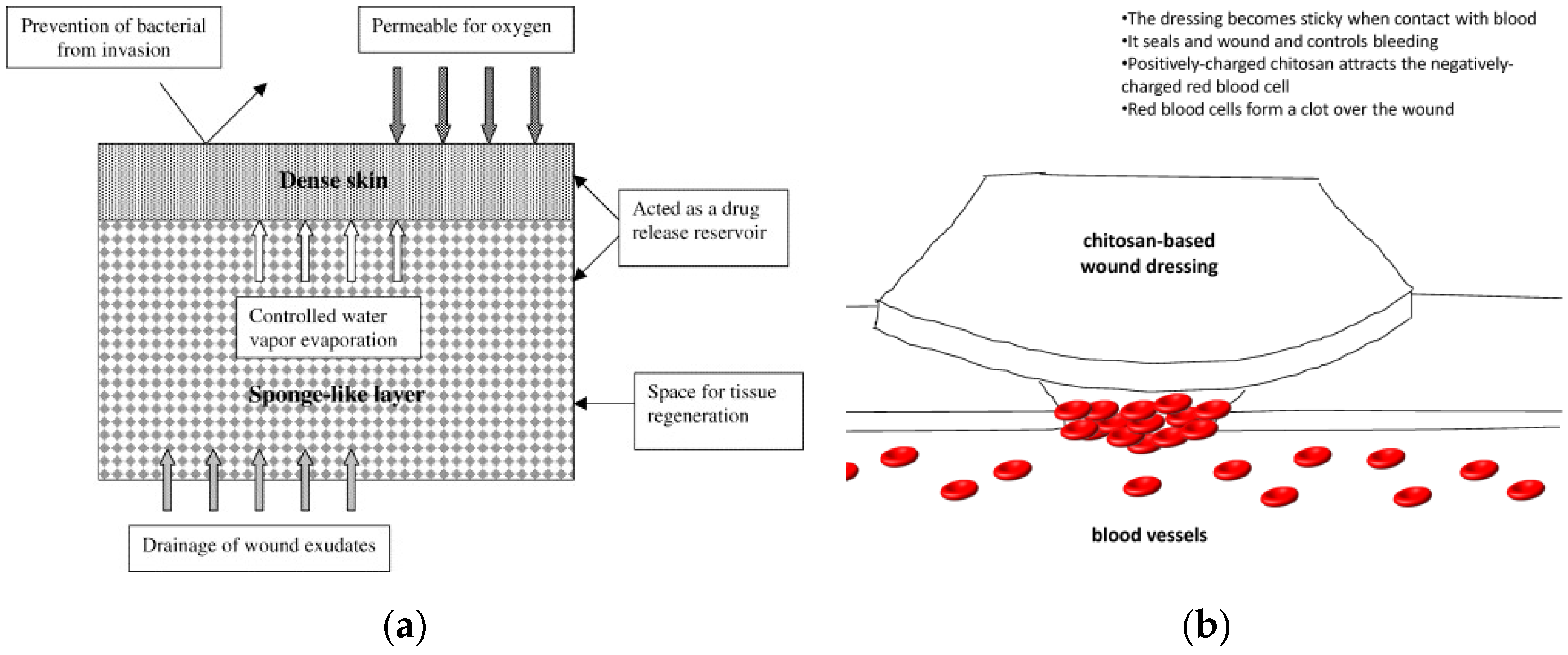 Prevention of bacterial from invasion

Permeable for oxygen

Dense skin

Acted as a drug release reservoir

Controlled water vapor evaporation

Sponge-like layer

Space for tissue regeneration

Drainage of wound exudates

(a)

•The dressing becomes sticky when contact with blood
•It seals and wound and controls bleeding
•Positively-charged chitosan attracts the negatively-charged red blood cell
•Red blood cells form a clot over the wound

chitosan-based wound dressing

blood vessels

(b)