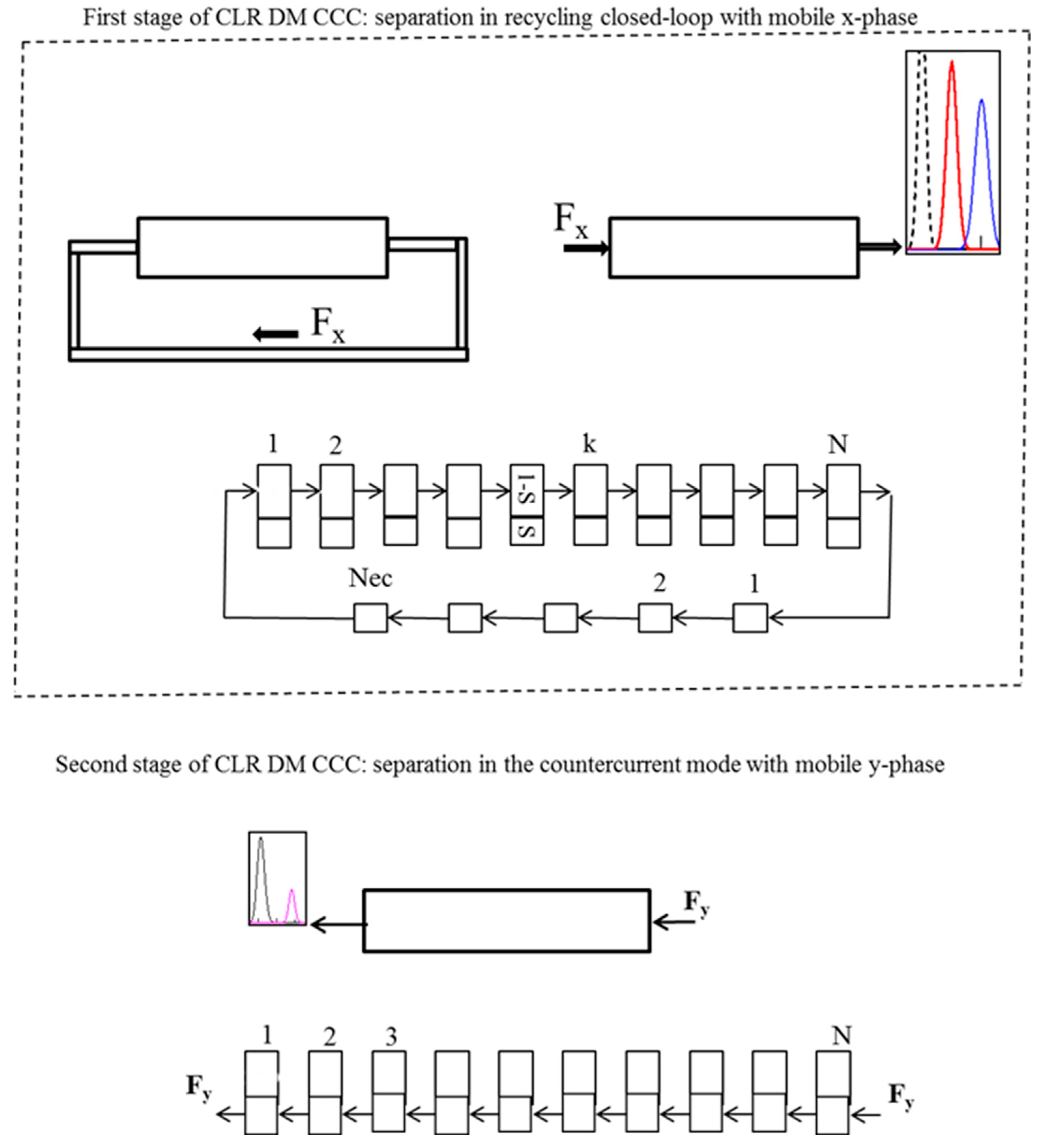 First stage of CLR DM CCC: separation in recycling closed-loop with mobile x-phase

$F_x$

$F_x$

1 2 k N

1-S

S

Nec 2 1

Second stage of CLR DM CCC: separation in the countercurrent mode with mobile y-phase

$F_y$

1 2 3 N

$F_y$

$F_y$