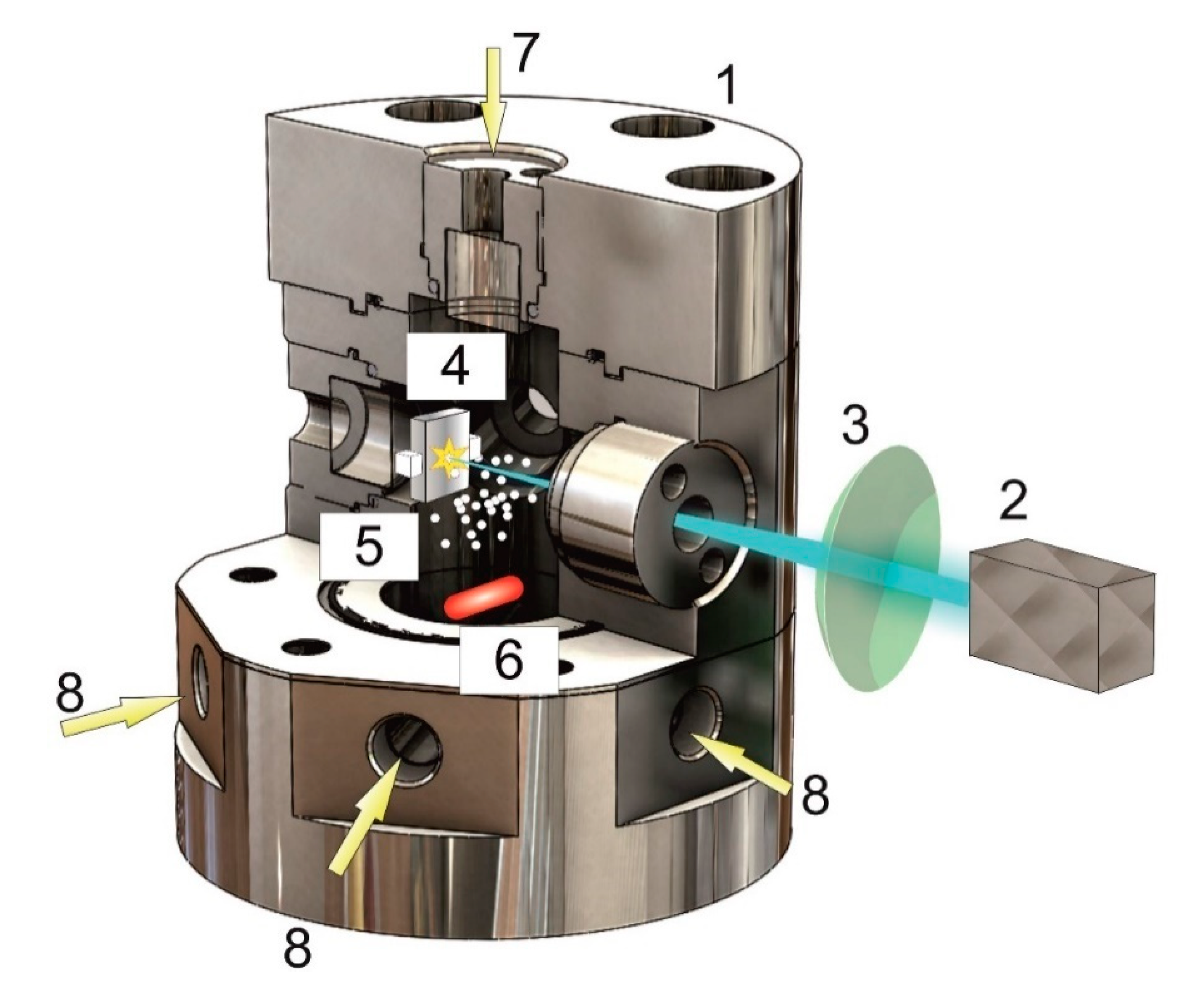 7
1
4
3
2
5
6
8
8
8