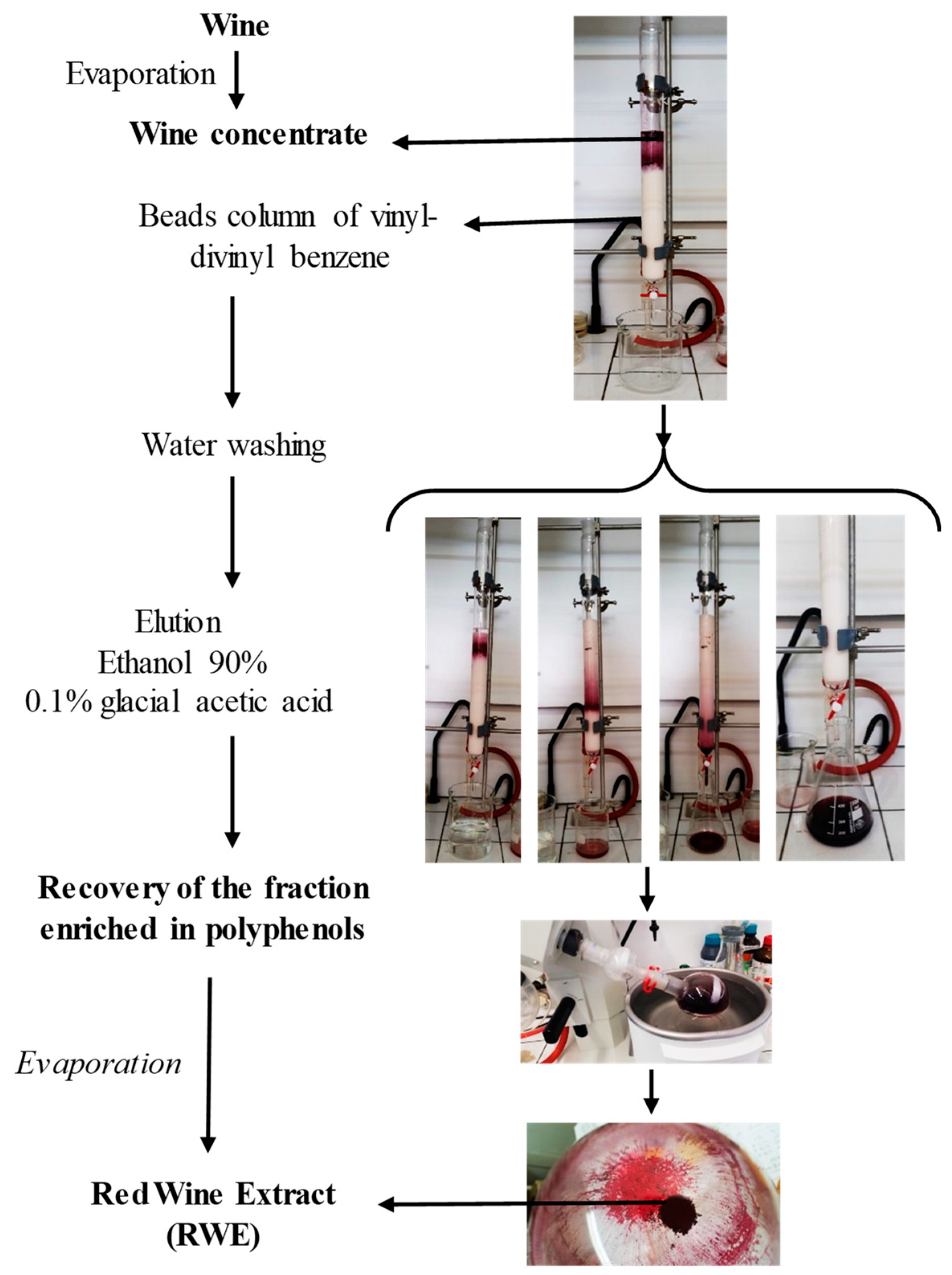 Wine

Evaporation

Wine concentrate

Beads column of vinyl-divinyl benzene

Water washing

Elution
Ethanol 90%
0.1% glacial acetic acid

Recovery of the fraction enriched in polyphenols

Evaporation

Red Wine Extract (RWE)