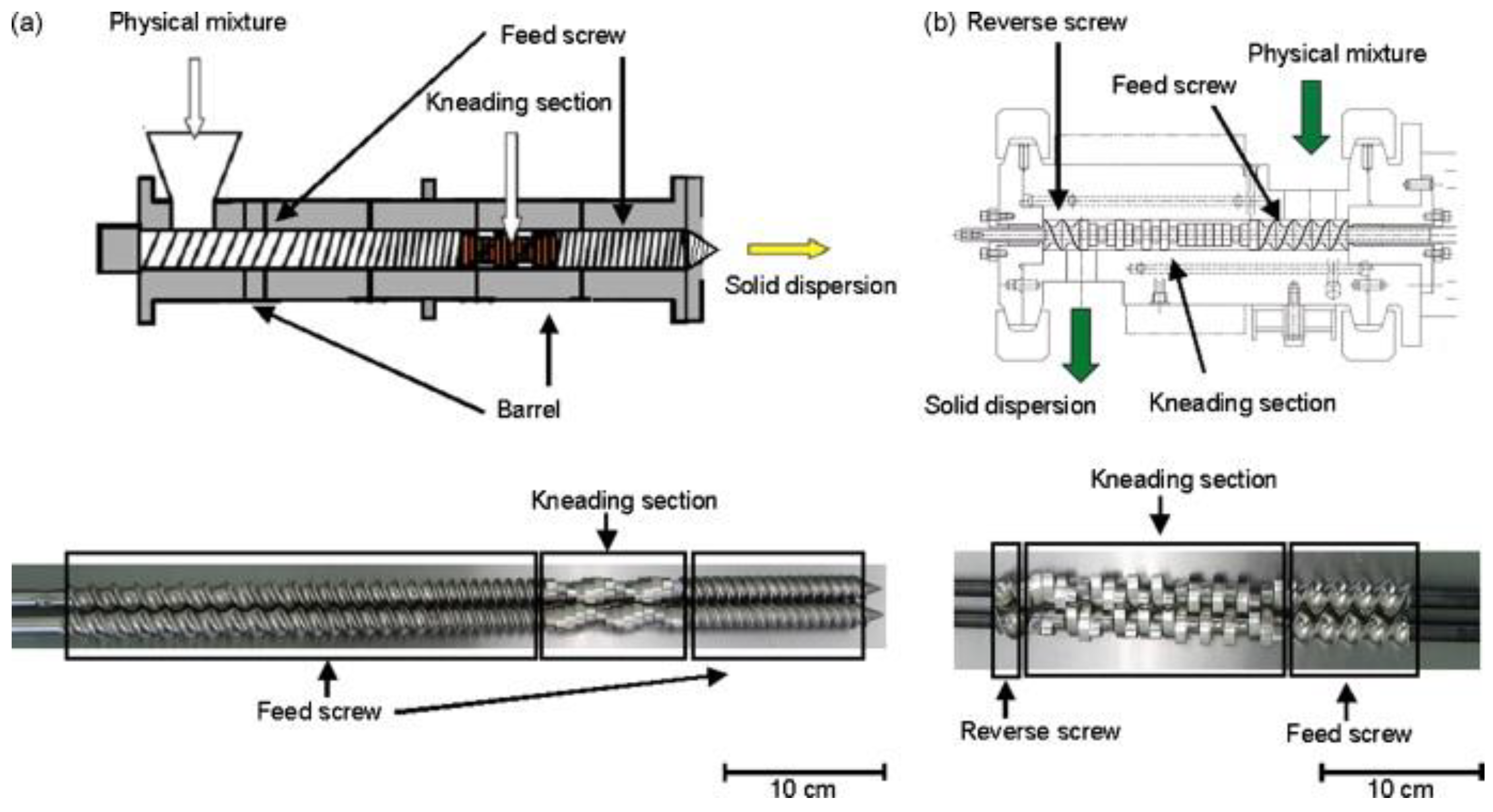 (a) Physical mixture

Feed screw

Kneading section

Solid dispersion

Barrel

Kneading section

Feed screw

10 cm

(b) Reverse screw

Physical mixture

Feed screw

Solid dispersion

Kneading section

Kneading section

Reverse screw

Feed screw

10 cm