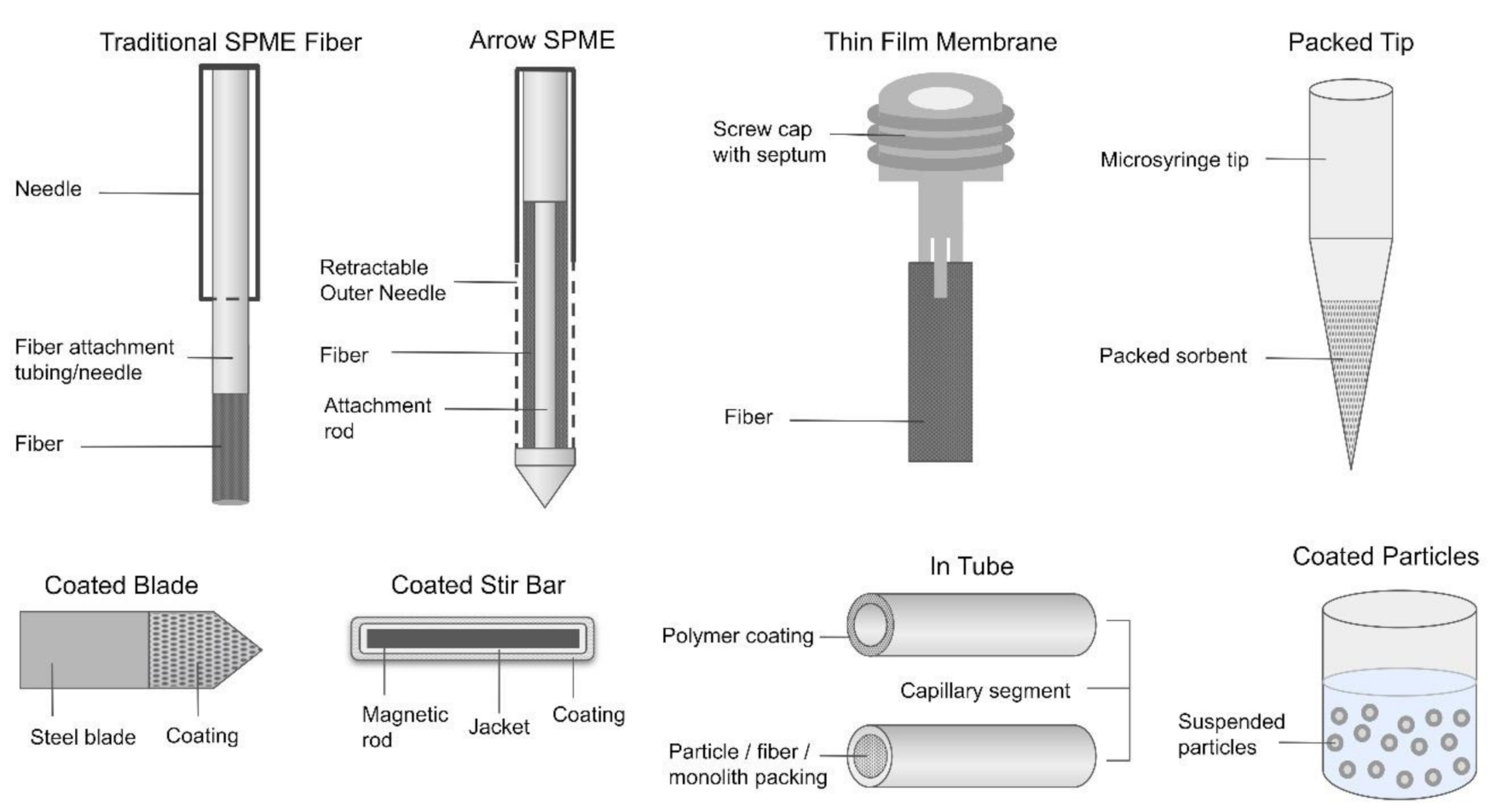 Traditional SPME Fiber

Needle

Fiber attachment tubing/needle

Fiber

Arrow SPME

Retractable Outer Needle

Fiber

Attachment rod

Thin Film Membrane

Screw cap with septum

Fiber

Packed Tip

Microsyringe tip

Packed sorbent

Coated Blade

Steel blade

Coating

Coated Stir Bar

Magnetic rod

Jacket

Coating

In Tube

Polymer coating

Capillary segment

Particle / fiber / monolith packing

Coated Particles

Suspended particles