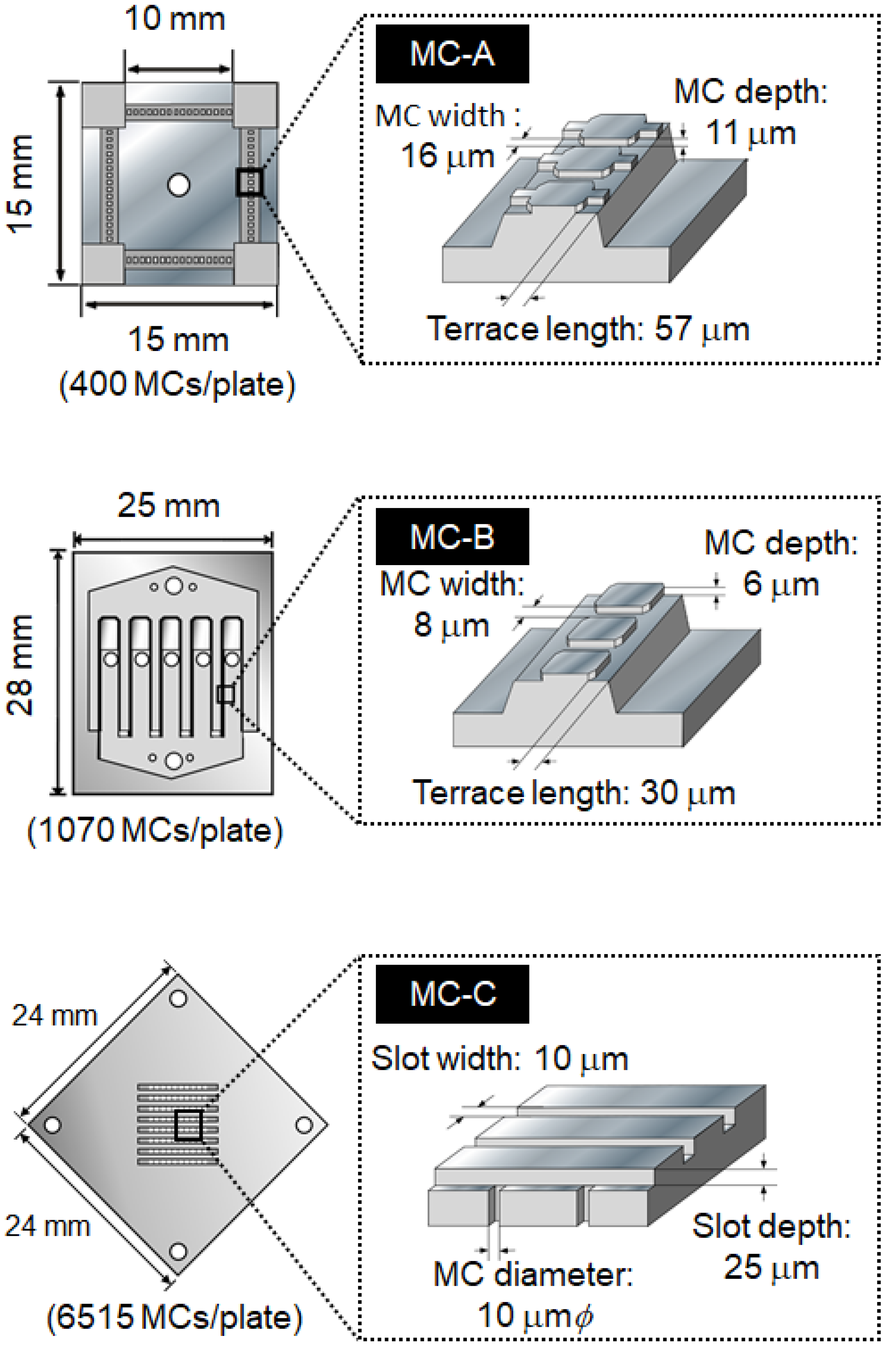 10 mm

15 mm

15 mm
(400 MCs/plate)

MC-A

MC width : 16 μm

MC depth: 11 μm

Terrace length: 57 μm

25 mm

28 mm

(1070 MCs/plate)

MC-B

MC width: 8 μm

MC depth: 6 μm

Terrace length: 30 μm

24 mm

24 mm

(6515 MCs/plate)

MC-C

Slot width: 10 μm

Slot depth: 25 μm

MC diameter: 10 μm$\phi$