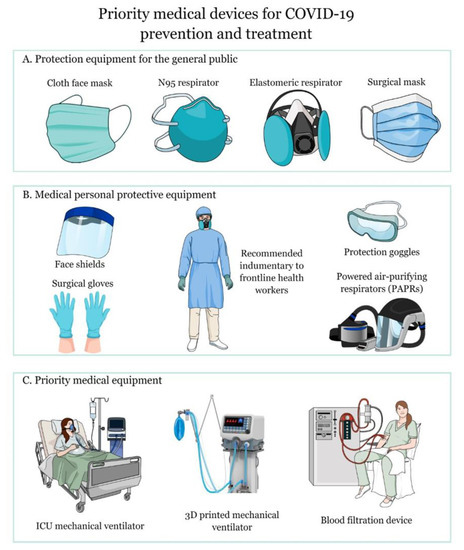 Priority medical devices for COVID-19 prevention and treatment

A. Protection equipment for the general public

Cloth face mask

N95 respirator

Elastomeric respirator

Surgical mask

B. Medical personal protective equipment

Face shields

Surgical gloves

Recommended indumentary to frontline health workers

Protection goggles

Powered air-purifying respirators (PAPRs)

C. Priority medical equipment

ICU mechanical ventilator

3D printed mechanical ventilator

Blood filtration device