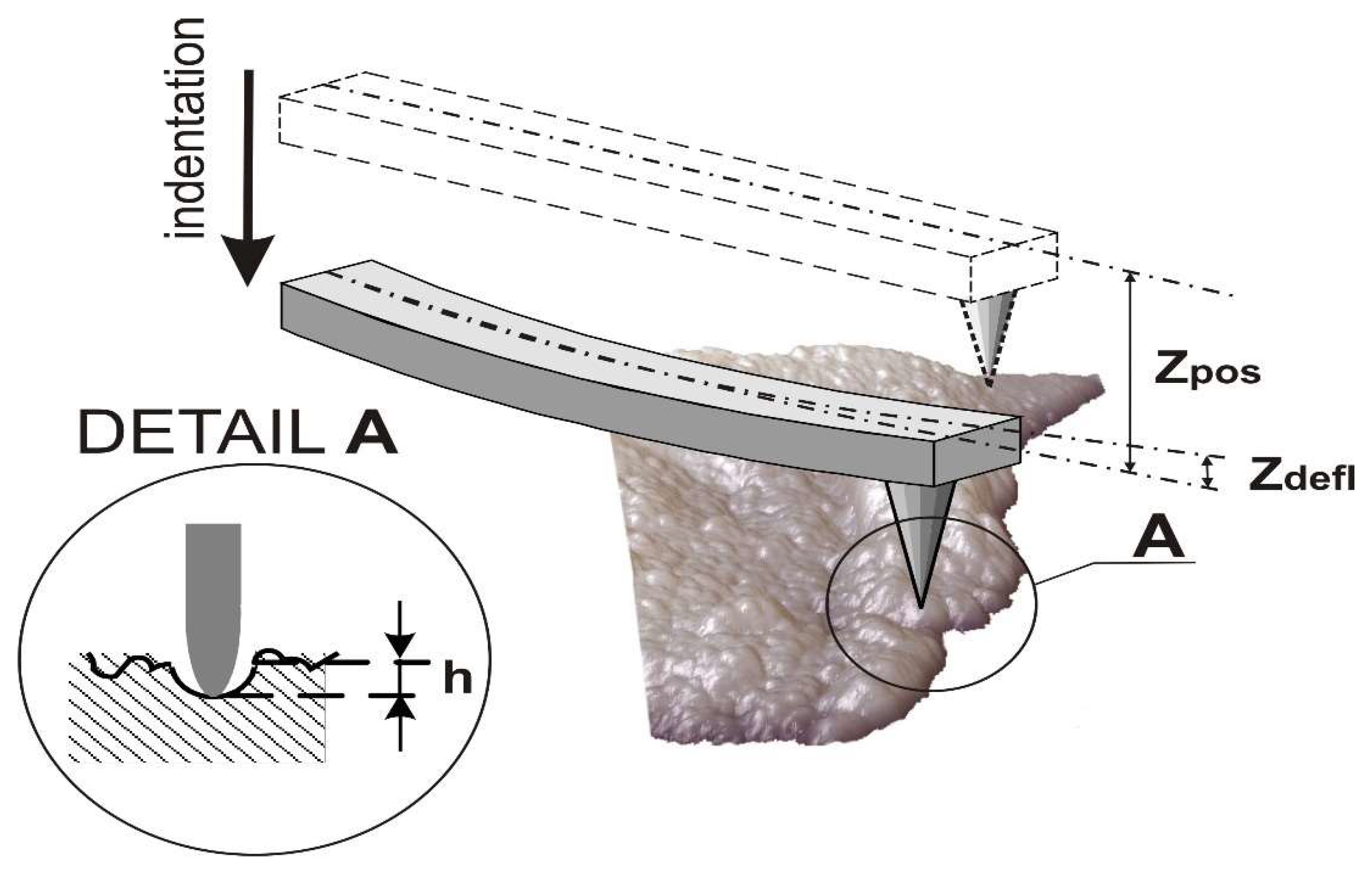 indentation

$Z_{pos}$

$Z_{defl}$

DETAIL A

A

h