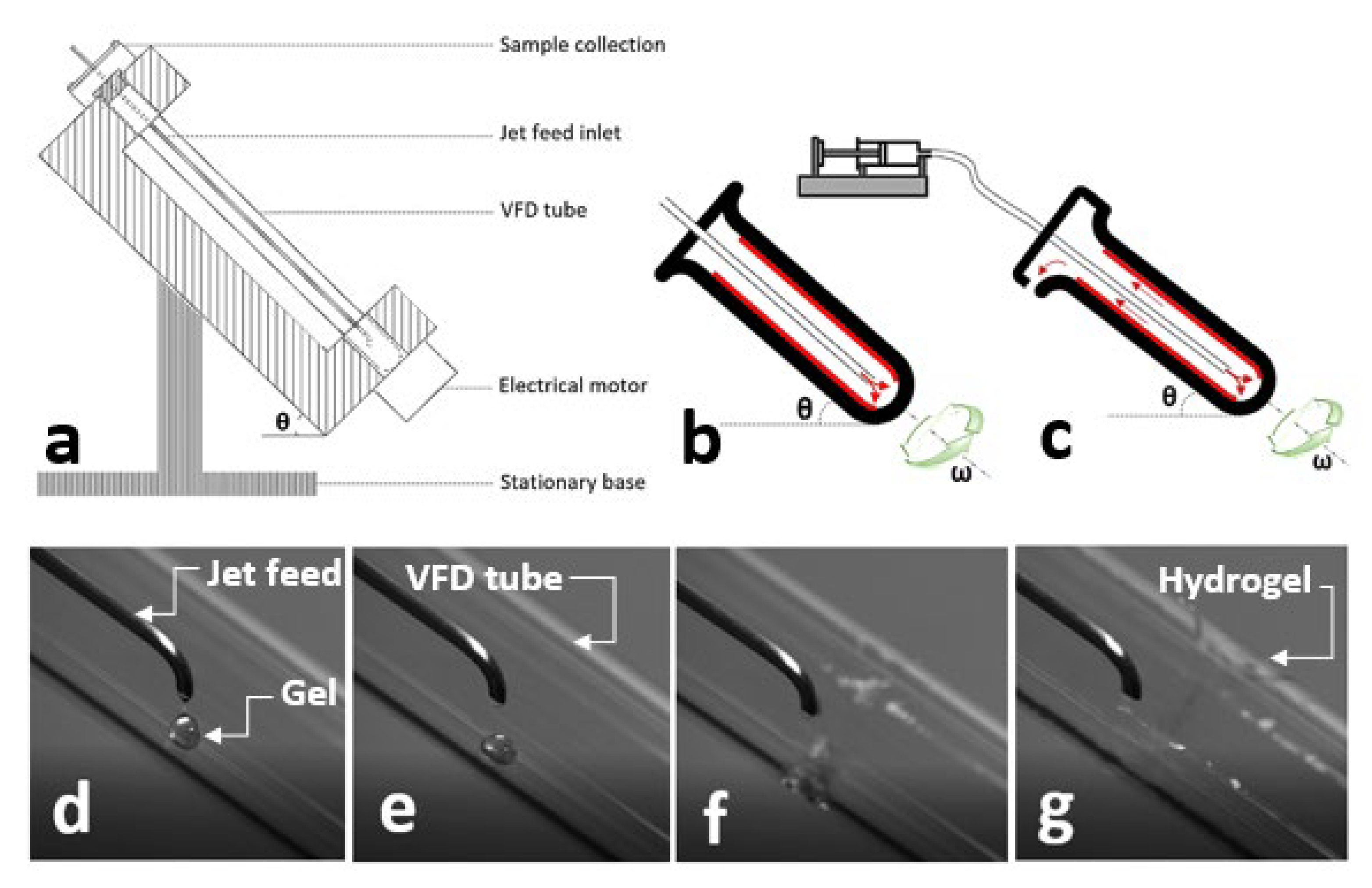 Sample collection
Jet feed inlet
VFD tube
Electrical motor
θ
a
Stationary base
θ
b
ω
θ
c
ω
Jet feed
Gel
d
VFD tube
e
f
Hydrogel
g